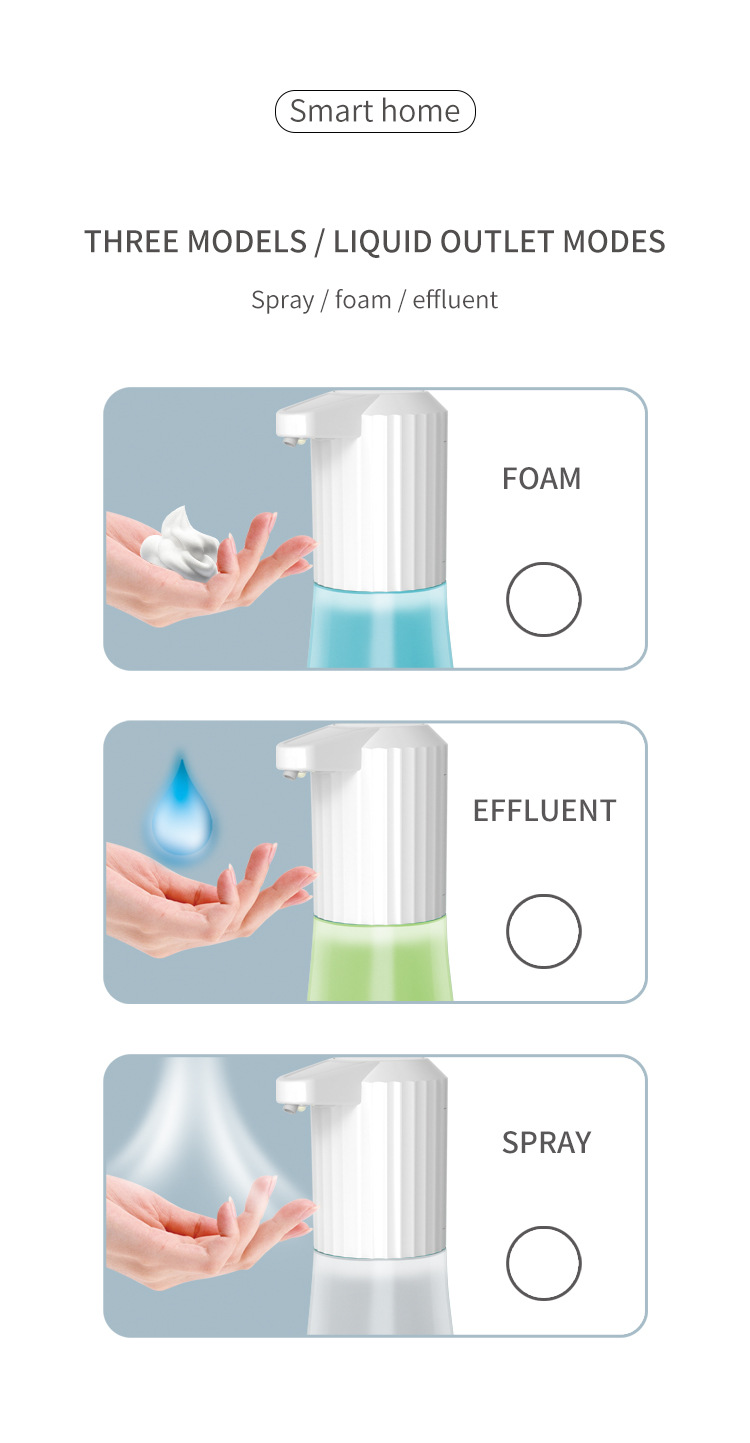 Smart home

THREE MODELS / LIQUID OUTLET MODES

Spray / foam / effluent

FOAM

EFFLUENT

SPRAY