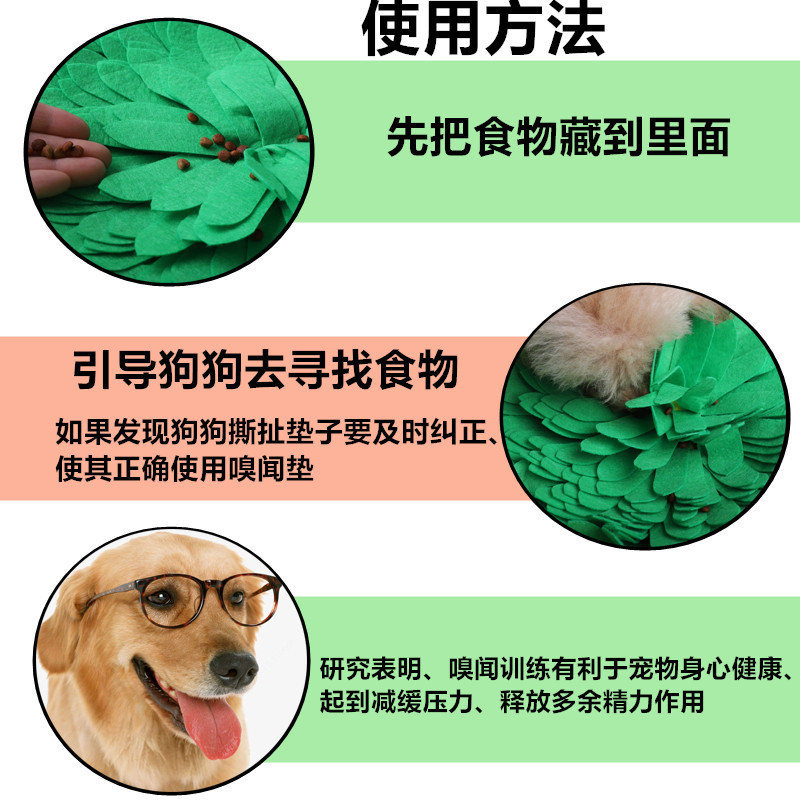 使用方法

先把食物藏到里面

引导狗狗去寻找食物

如果发现狗狗撕扯垫子要及时纠正、使其正确使用嗅闻垫

研究表明、嗅闻训练有利于宠物身心健康、起到减缓压力、释放多余精力作用