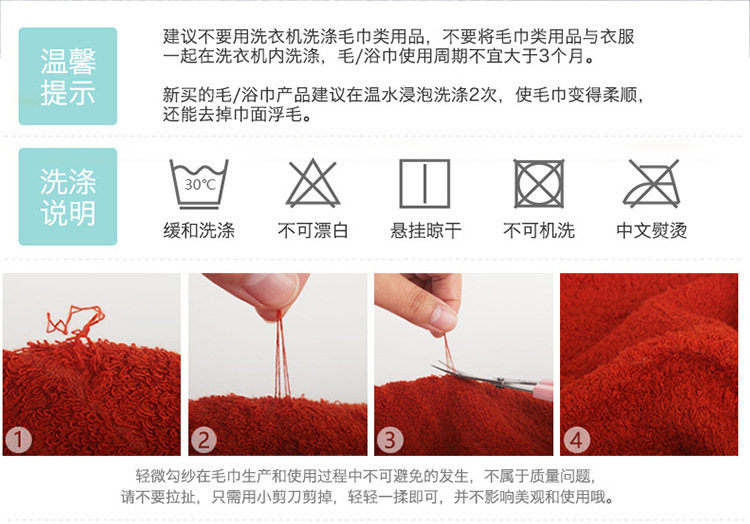 温馨提示

建议不要用洗衣机洗涤毛巾类用品，不要将毛巾类用品与衣服一起在洗衣机内洗涤，毛/浴巾使用周期不宜大于3个月。

新买的毛/浴巾产品建议在温水浸泡洗涤2次，使毛巾变得柔顺，还能去掉巾面浮毛。

洗涤说明

30°C

缓和洗涤

不可漂白

悬挂晾干

不可机洗

中文熨烫

1

2

3

4

轻微勾纱在毛巾生产和使用过程中不可避免的发生，不属于质量问题，请不要拉扯，只需用小剪刀剪掉，轻轻一揉即可，并不影响美观和使用哦。