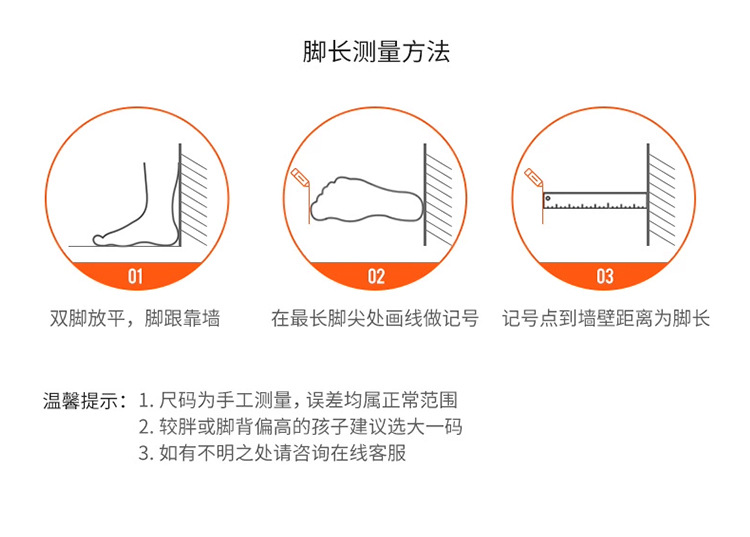 脚长测量方法

01

双脚放平，脚跟靠墙

02

在最长脚尖处画线做记号

03

记号点到墙壁距离为脚长

温馨提示：1. 尺码为手工测量，误差均属正常范围
2. 较胖或脚背偏高的孩子建议选大一码
3. 如有不明之处请咨询在线客服