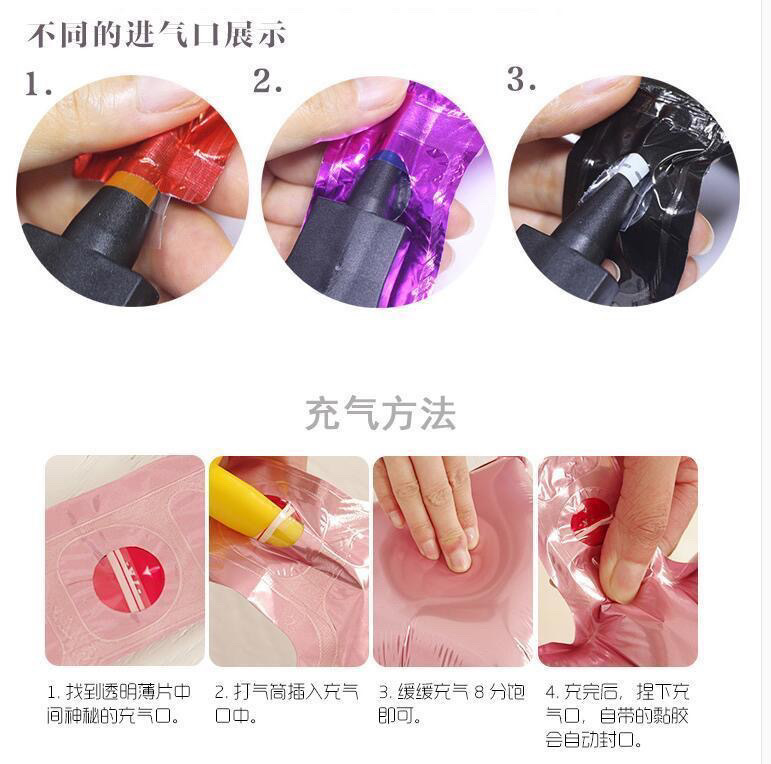 不同的进气口展示

1.

2.

3.

充气方法

1. 找到透明薄片中间神秘的充气口。

2. 打气筒插入充气口中。

3. 缓缓充气 8 分饱即可。

4. 充完后，捏下充气口，自带的黏胶会自动封口。