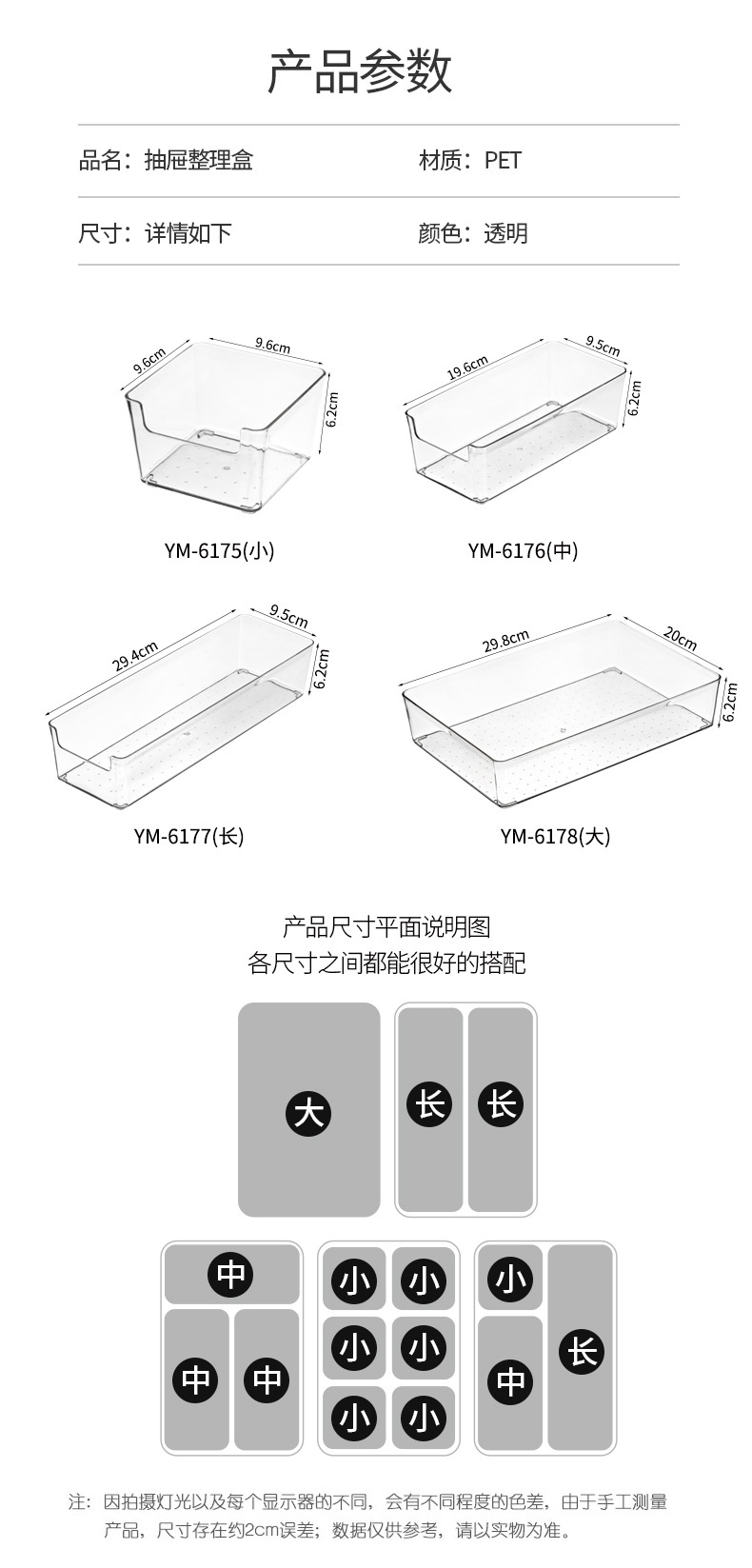 产品参数

品名：抽屉整理盒

材质：PET

尺寸：详情如下

颜色：透明

9.6cm
9.6cm
6.2cm

YM-6175(小)

19.6cm
9.5cm
6.2cm

YM-6176(中)

29.4cm
9.5cm
6.2cm

YM-6177(长)

29.8cm
20cm
6.2cm

YM-6178(大)

产品尺寸平面说明图
各尺寸之间都能很好的搭配

大

长

长

中

中

中

小

小

小

小

小

小

小

中

长

注：因拍摄灯光以及每个显示器的不同，会有不同程度的色差，由于手工测量产品，尺寸存在约2cm误差；数据仅供参考，请以实物为准。