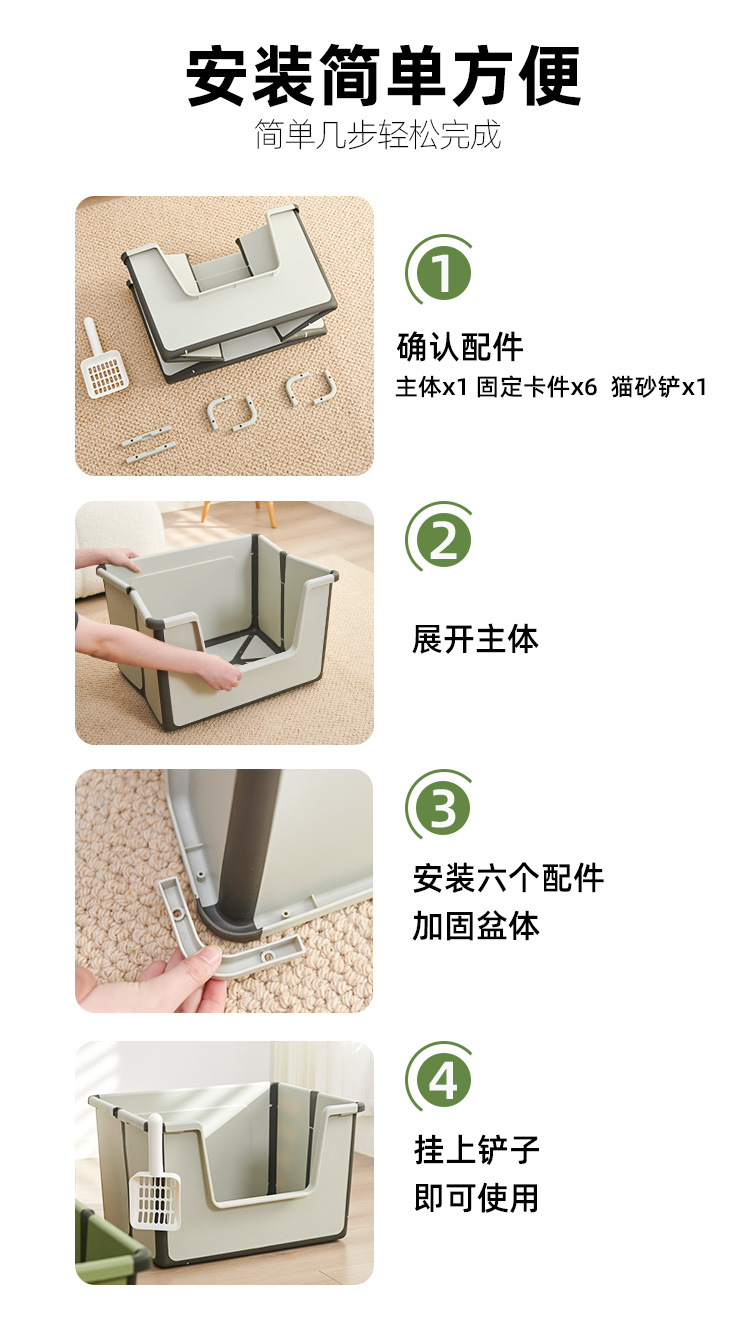 安装简单方便
简单几步轻松完成

1
确认配件
主体x1 固定卡件x6 猫砂铲x1

2
展开主体

3
安装六个配件
加固盆体

4
挂上铲子
即可使用