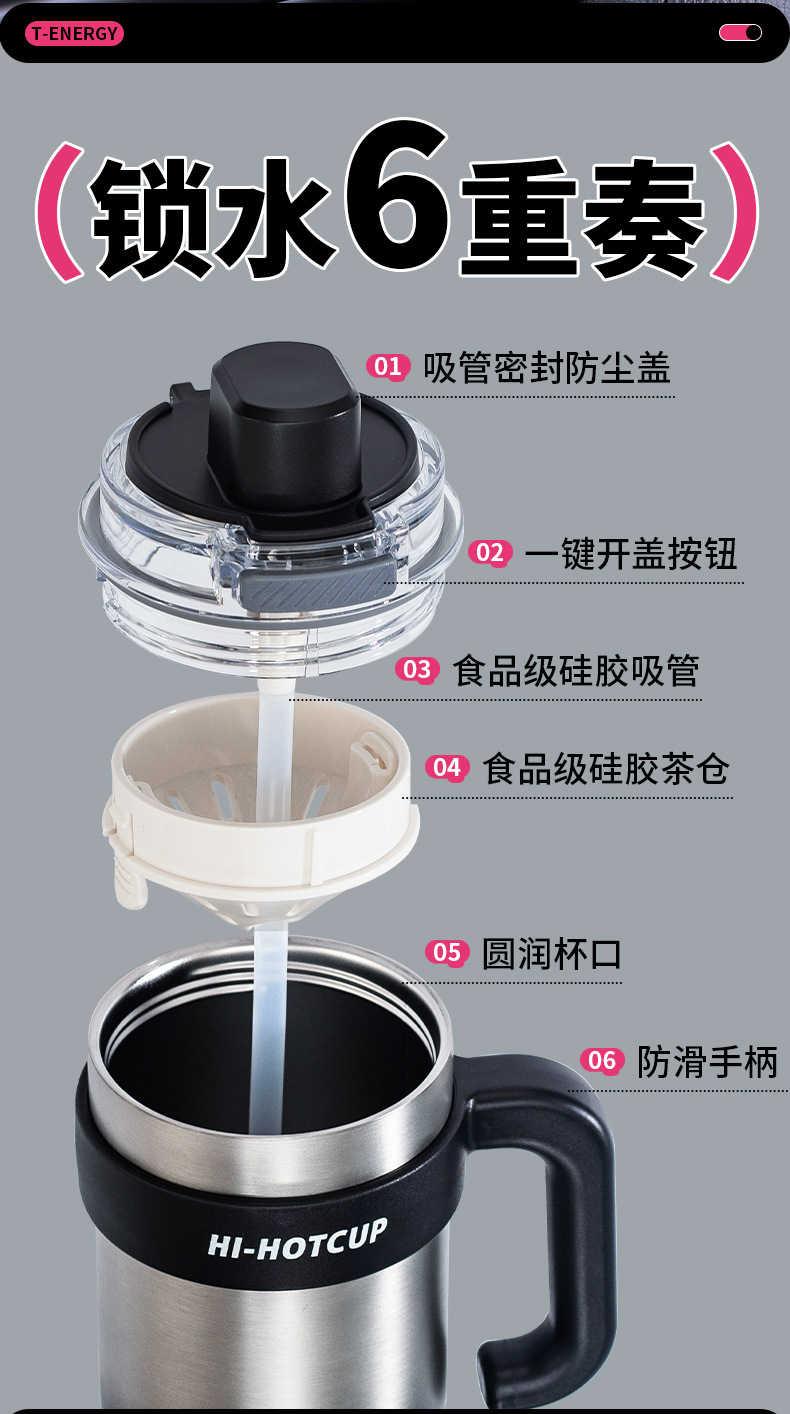 T-ENERGY

（锁水6重奏）

01 吸管密封防尘盖

02 一键开盖按钮

03 食品级硅胶吸管

04 食品级硅胶茶仓

05 圆润杯口

06 防滑手柄

HI-HOTCUP