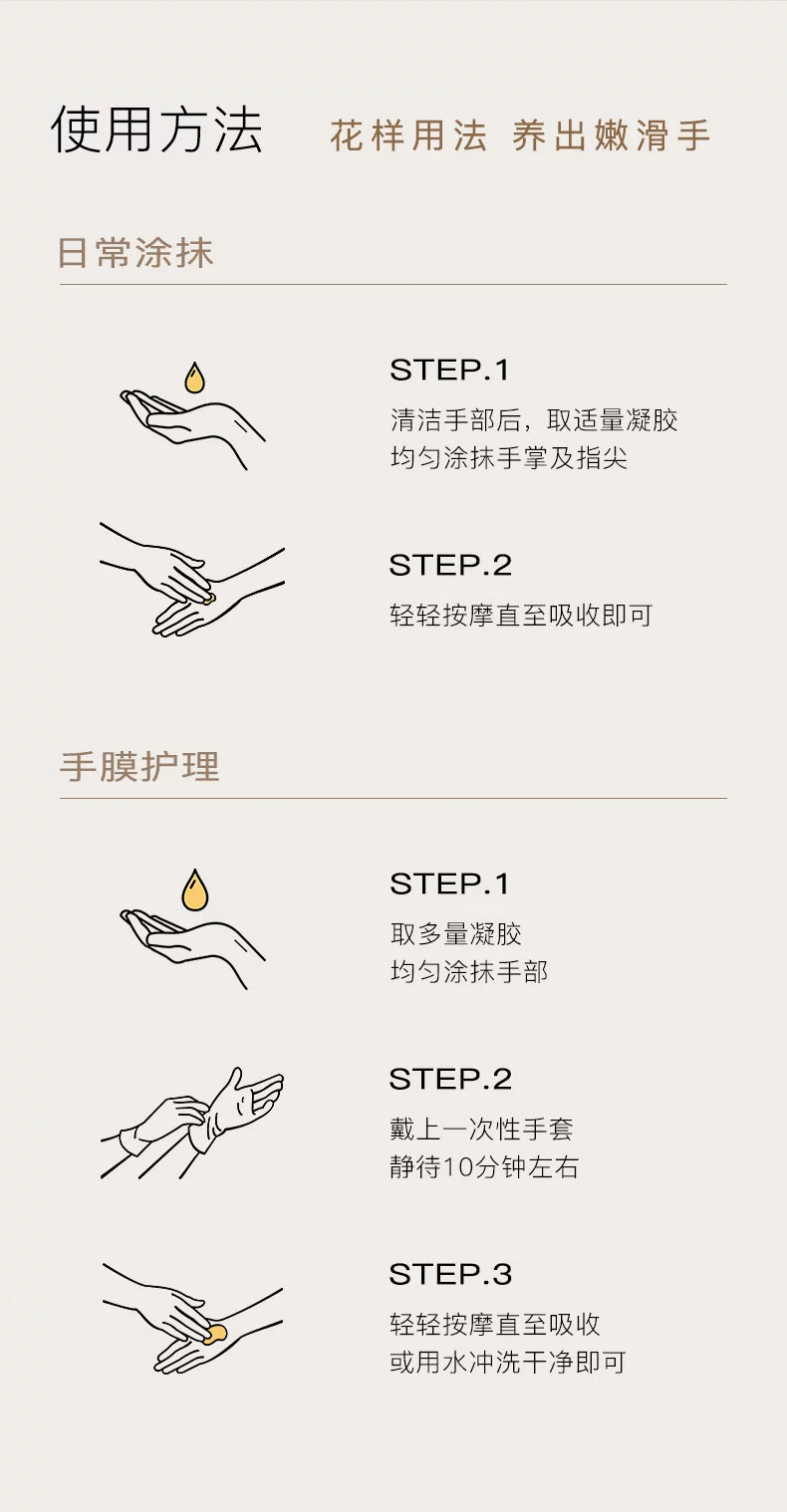 使用方法 花样用法 养出嫩滑手

日常涂抹

STEP.1
清洁手部后，取适量凝胶
均匀涂抹手掌及指尖

STEP.2
轻轻按摩直至吸收即可

手膜护理

STEP.1
取多量凝胶
均匀涂抹手部

STEP.2
戴上一次性手套
静待10分钟左右

STEP.3
轻轻按摩直至吸收
或用水冲洗干净即可