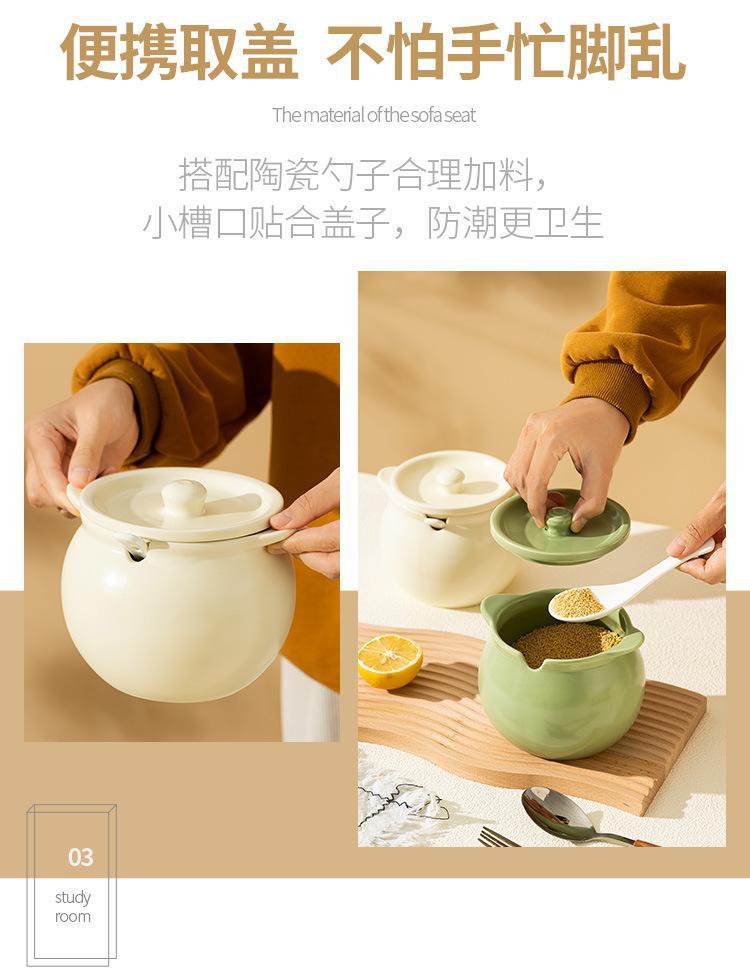 便携取盖 不怕手忙脚乱

The material of the sofa seat

搭配陶瓷勺子合理加料，
小槽口贴合盖子，防潮更卫生

03

study room