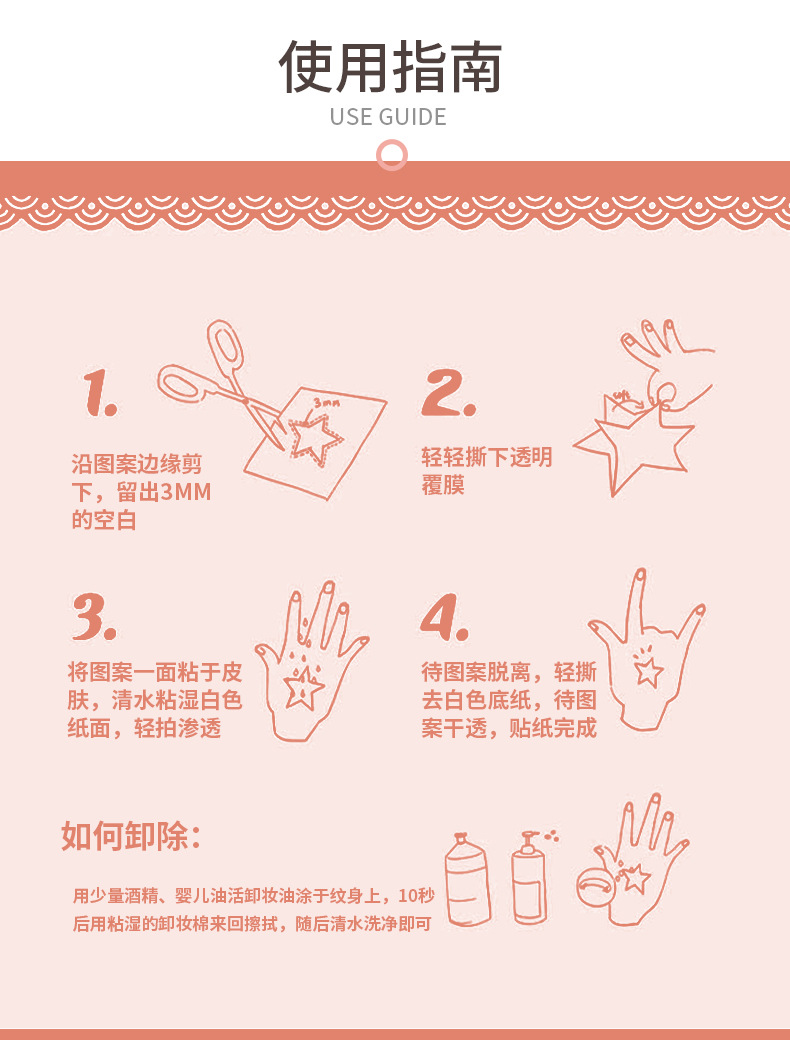 使用指南
USE GUIDE

1.
3mm
沿图案边缘剪下，留出3MM的空白

2.
轻轻撕下透明覆膜

3.
将图案一面粘于皮肤，清水粘湿白色纸面，轻拍渗透

4.
待图案脱离，轻撕去白色底纸，待图案干透，贴纸完成

如何卸除：
用少量酒精、婴儿油活卸妆油涂于纹身上，10秒后用粘湿的卸妆棉来回擦拭，随后清水洗净即可