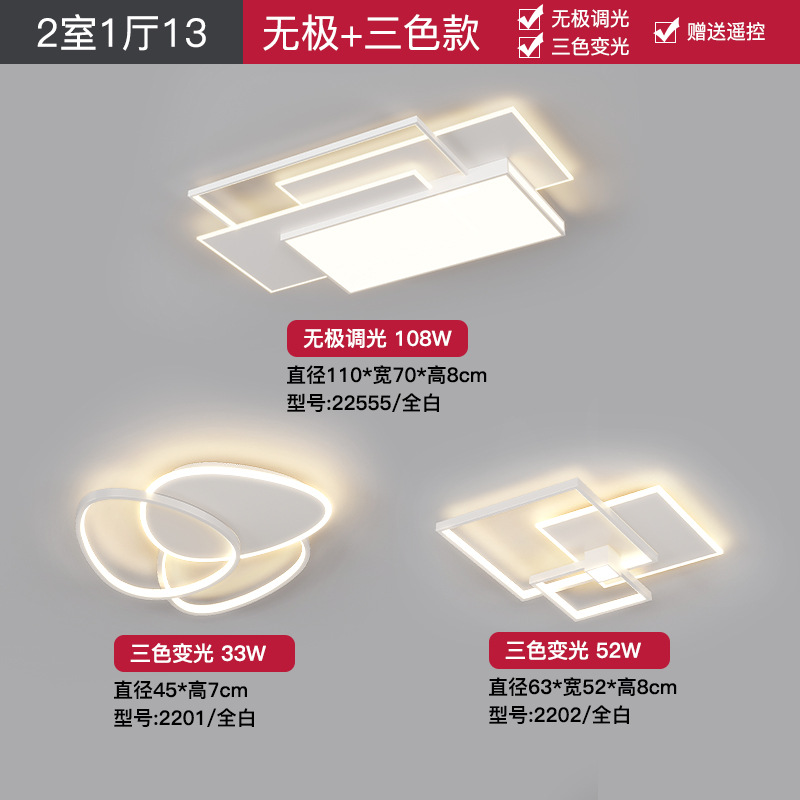 2室1厅13

无极+三色款

无极调光
三色变光

赠送遥控

无极调光 108W
直径110*宽70*高8cm
型号:22555/全白

三色变光 33W
直径45*高7cm
型号:2201/全白

三色变光 52W
直径63*宽52*高8cm
型号:2202/全白