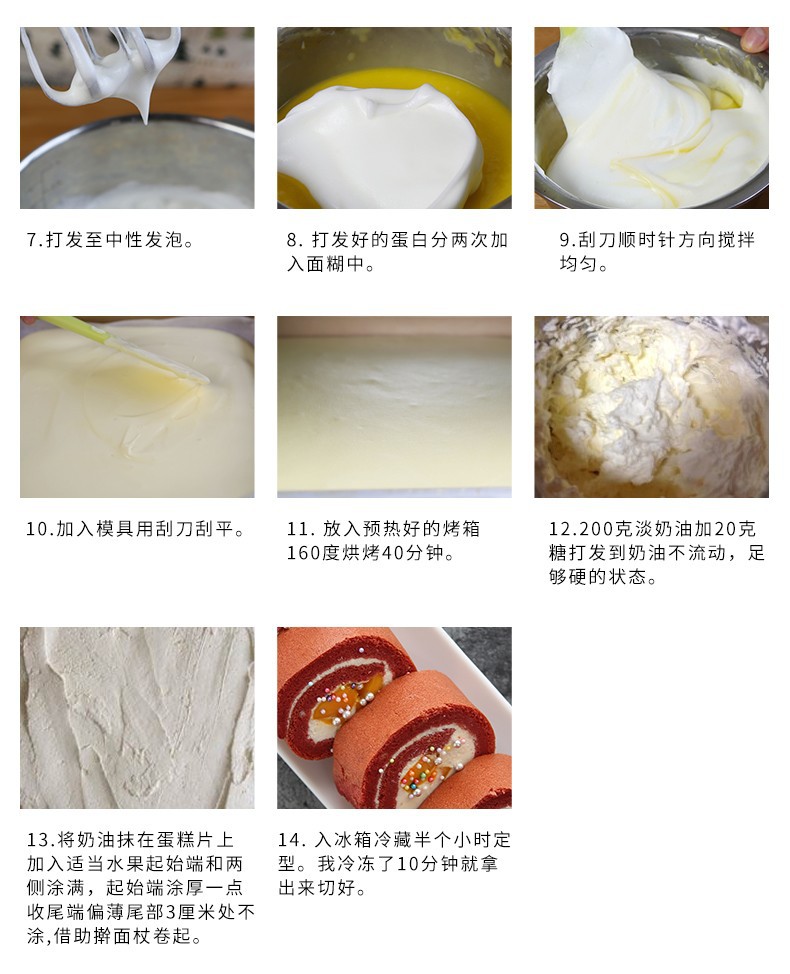 7.打发至中性发泡。

8. 打发好的蛋白分两次加入面糊中。

9.刮刀顺时针方向搅拌均匀。

10.加入模具用刮刀刮平。

11. 放入预热好的烤箱160度烘烤40分钟。

12.200克淡奶油加20克糖打发到奶油不流动，足够硬的状态。

13.将奶油抹在蛋糕片上加入适当水果起始端和两侧涂满，起始端涂厚一点收尾端偏薄尾部3厘米处不涂,借助擀面杖卷起。

14. 入冰箱冷藏半个小时定型。我冷冻了10分钟就拿出来切好。