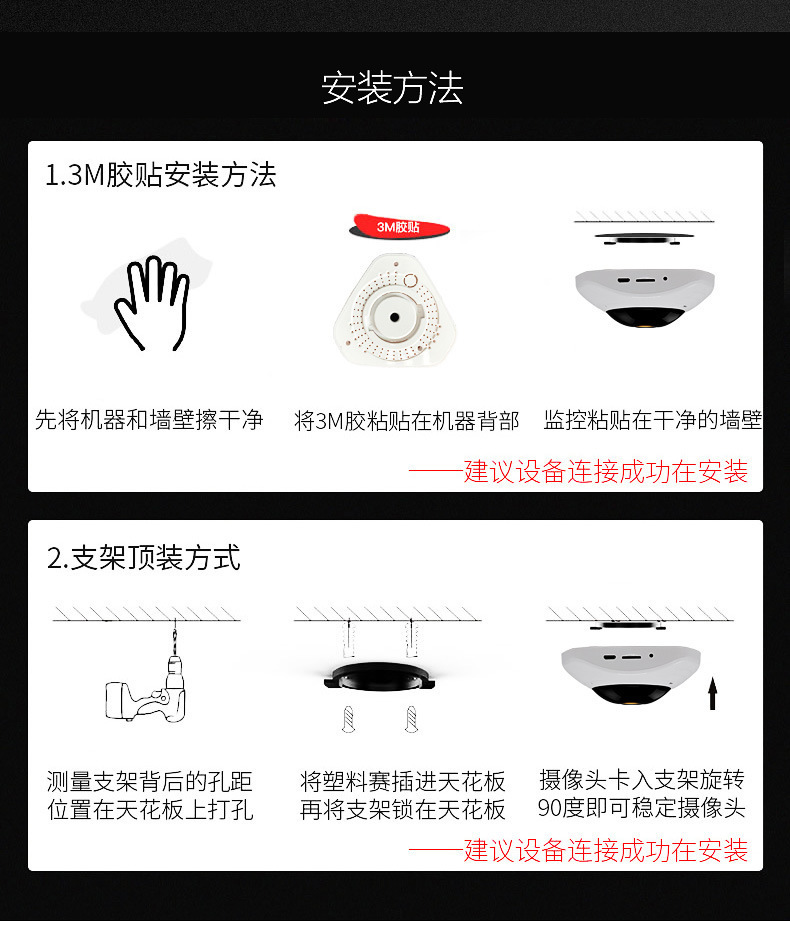 安装方法

1.3M胶贴安装方法

3M胶贴

先将机器和墙壁擦干净

将3M胶粘贴在机器背部

监控粘贴在干净的墙壁

——建议设备连接成功在安装

2.支架顶装方式

测量支架背后的孔距位置在天花板上打孔

将塑料赛插进天花板再将支架锁在天花板

摄像头卡入支架旋转90度即可稳定摄像头

——建议设备连接成功在安装