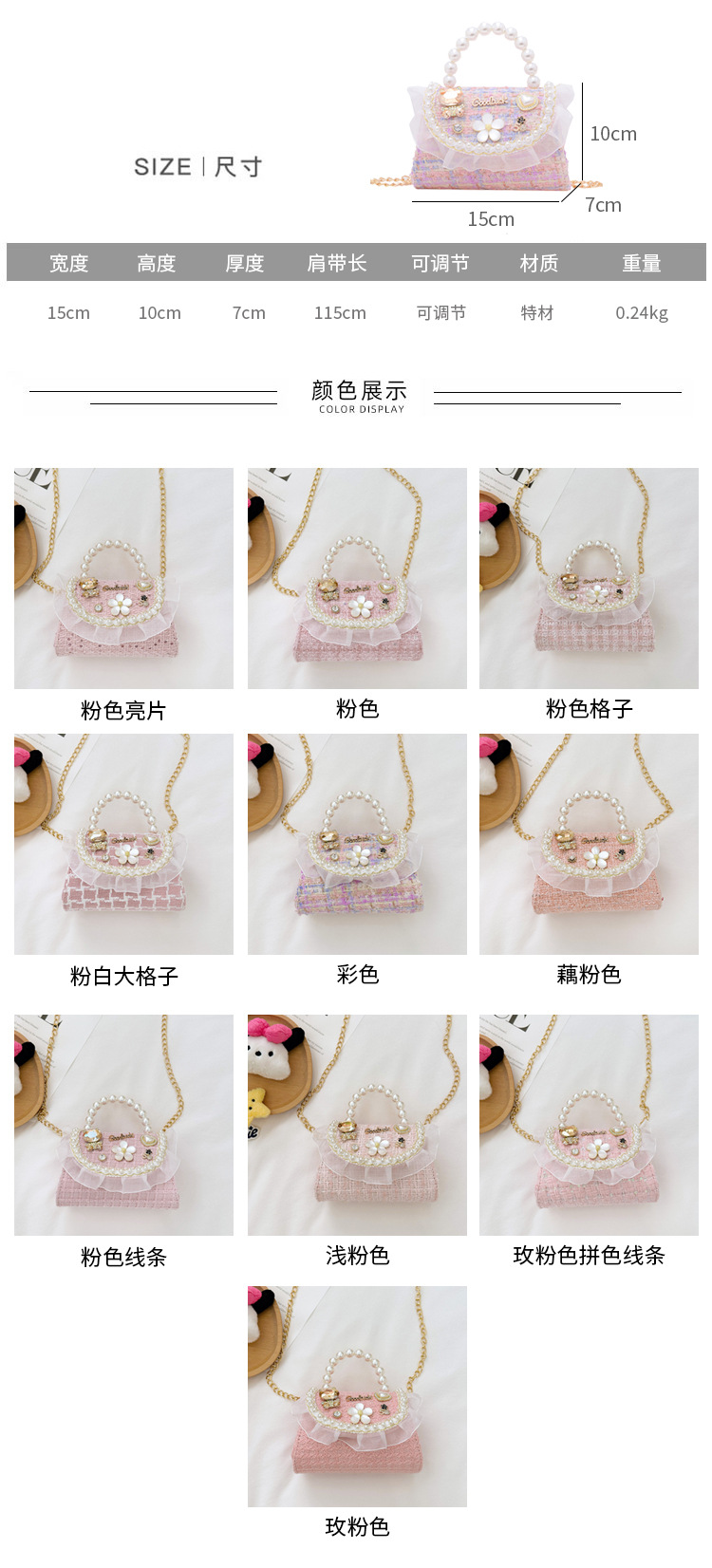 SIZE | 尺寸

10cm
7cm
15cm

| 宽度 | 高度 | 厚度 | 肩带长 | 可调节 | 材质 | 重量 |
|---|---|---|---|---|---|---|
| 15cm | 10cm | 7cm | 115cm | 可调节 | 特材 | 0.24kg |

颜色展示
COLOR DISPLAY

粉色亮片
粉色
粉色格子
粉白大格子
彩色
藕粉色
粉色线条
浅粉色
玫粉色拼色线条
玫粉色