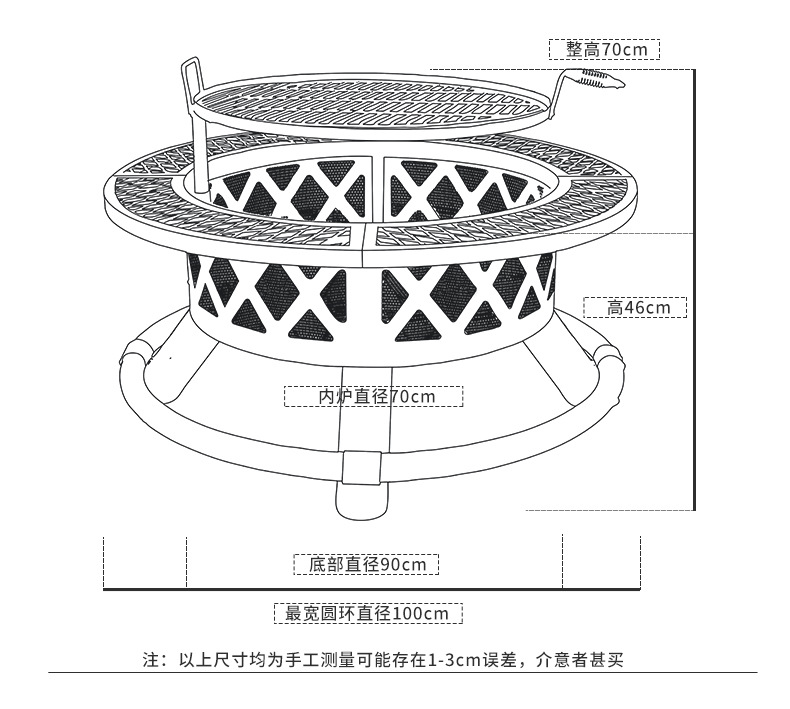 整高70cm

高46cm

内炉直径70cm

底部直径90cm

最宽圆环直径100cm

注：以上尺寸均为手工测量可能存在1-3cm误差，介意者甚买