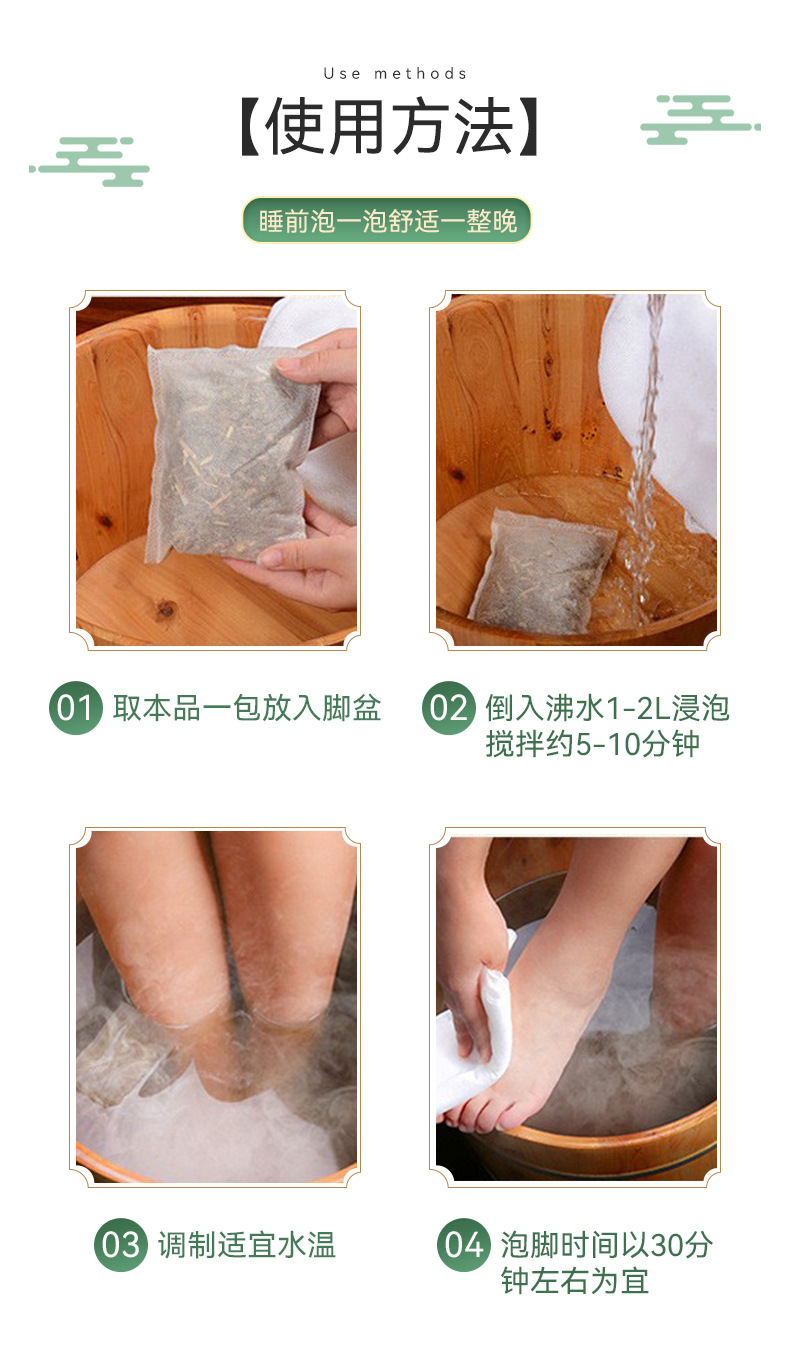 Use methods

【使用方法】

睡前泡一泡舒适一整晚

01 取本品一包放入脚盆

02 倒入沸水1-2L浸泡搅拌约5-10分钟

03 调制适宜水温

04 泡脚时间以30分钟左右为宜