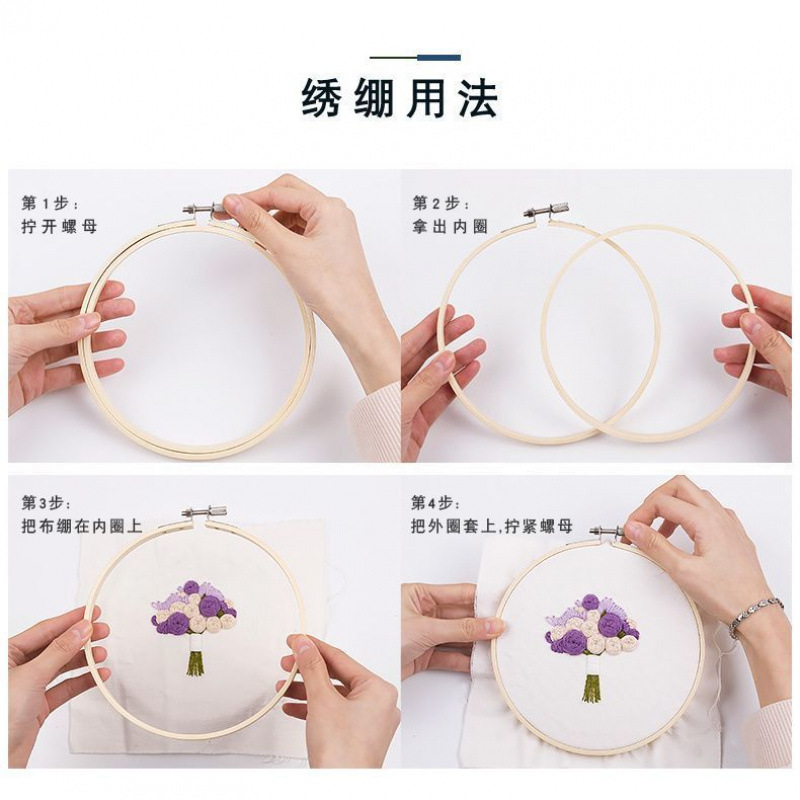 绣绷用法

第1步：
拧开螺母

第2步：
拿出内圈

第3步：
把布绷在内圈上

第4步：
把外圈套上,拧紧螺母