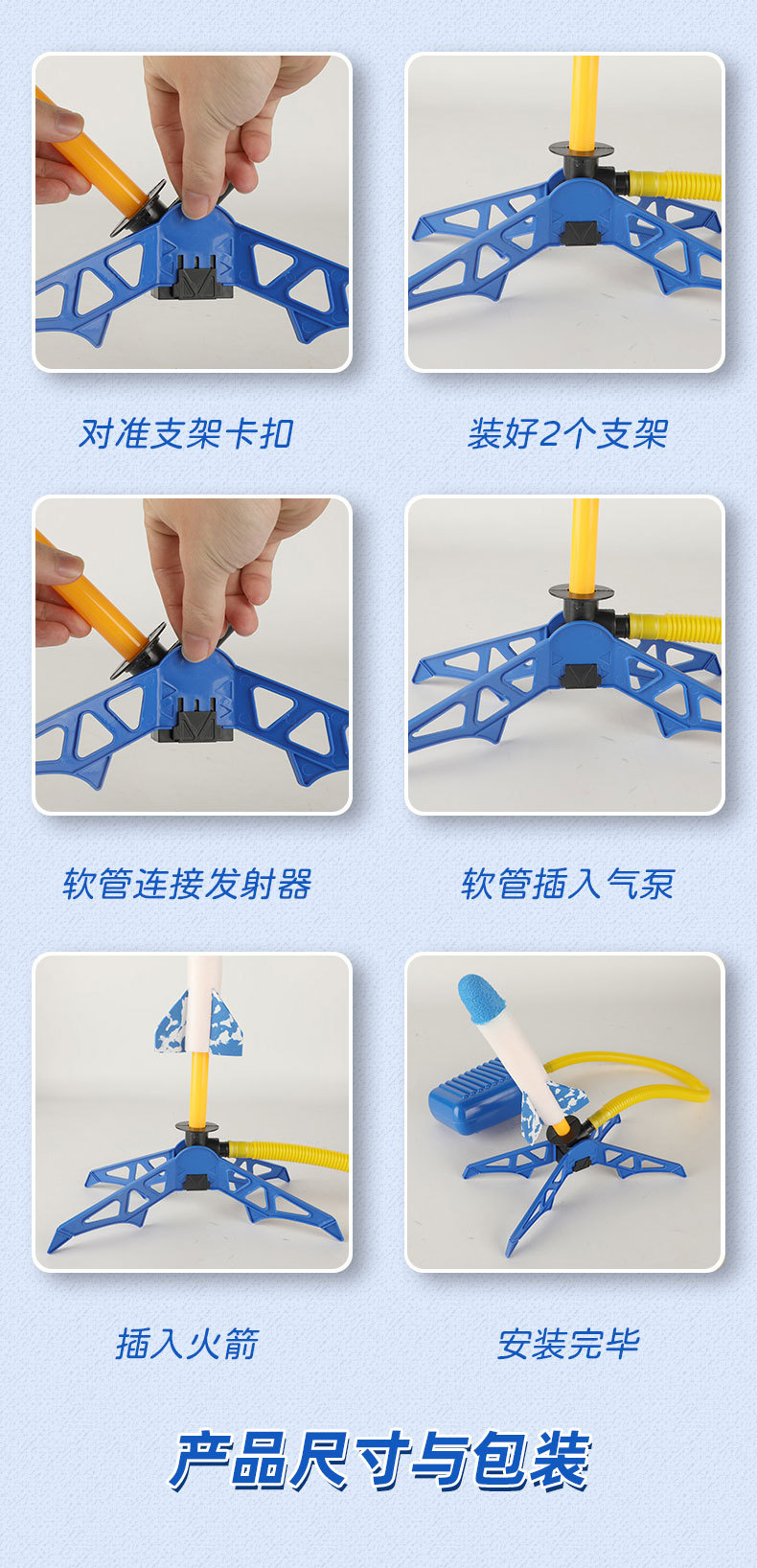 对准支架卡扣

装好2个支架

软管连接发射器

软管插入气泵

插入火箭

安装完毕

产品尺寸与包装