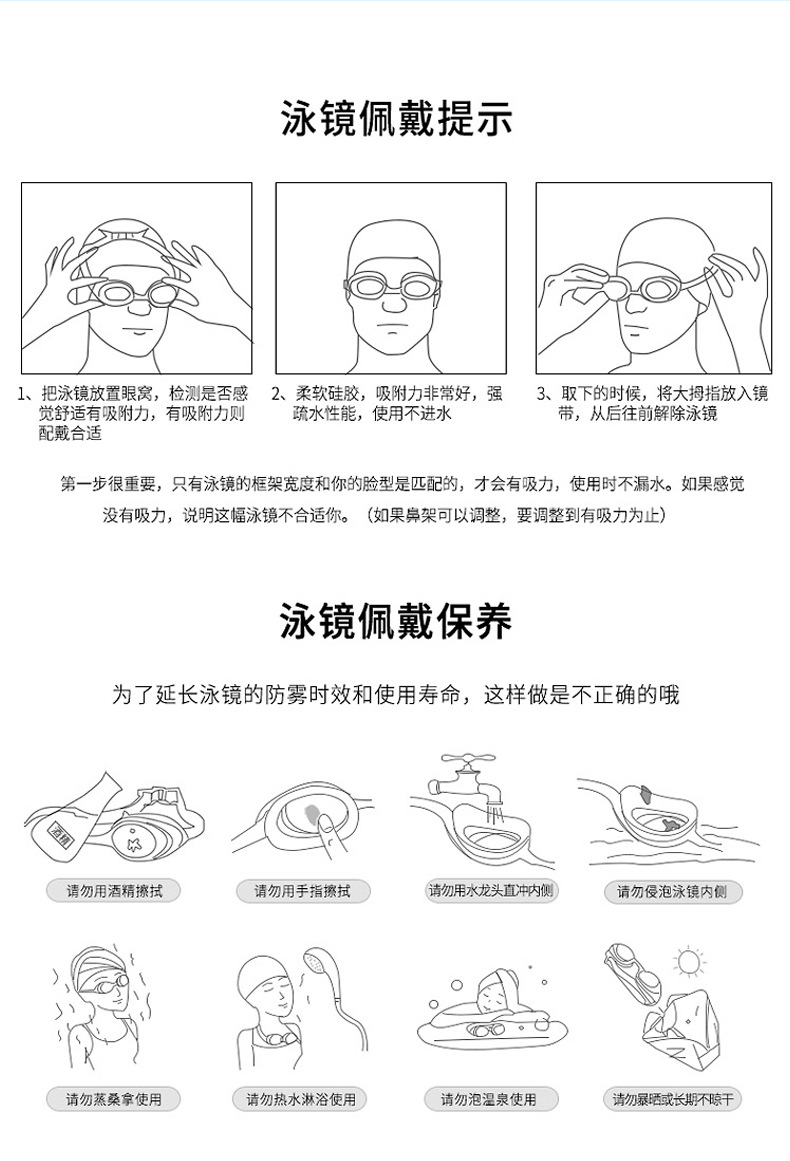 泳镜佩戴提示

1、把泳镜放置眼窝，检测是否感觉舒适有吸附力，有吸附力则配戴合适

2、柔软硅胶，吸附力非常好，强疏水性能，使用不进水

3、取下的时候，将大拇指放入镜带，从后往前解除泳镜

第一步很重要，只有泳镜的框架宽度和你的脸型是匹配的，才会有吸力，使用时不漏水。如果感觉没有吸力，说明这幅泳镜不合适你。（如果鼻架可以调整，要调整到有吸力为止）

泳镜佩戴保养

为了延长泳镜的防雾时效和使用寿命，这样做是不正确的哦

酒精

请勿用酒精擦拭

请勿用手指擦拭

请勿用水龙头直冲内侧

请勿侵泡泳镜内侧

请勿蒸桑拿使用

请勿热水淋浴使用

请勿泡温泉使用

请勿暴晒或长期不晾干