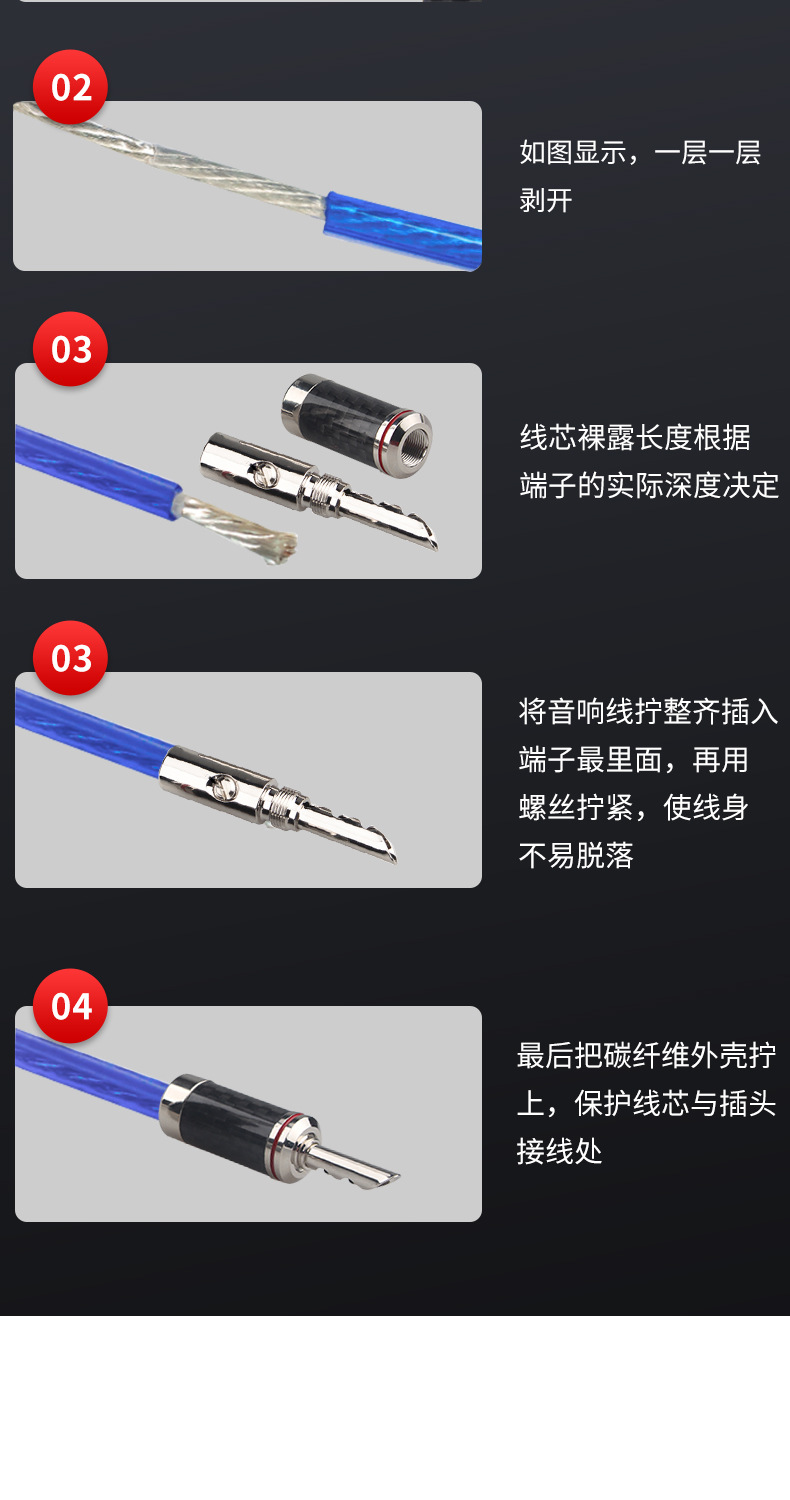 02

如图显示，一层一层剥开

03

线芯裸露长度根据端子的实际深度决定

03

将音响线拧整齐插入端子最里面，再用螺丝拧紧，使线身不易脱落

04

最后把碳纤维外壳拧上，保护线芯与插头接线处