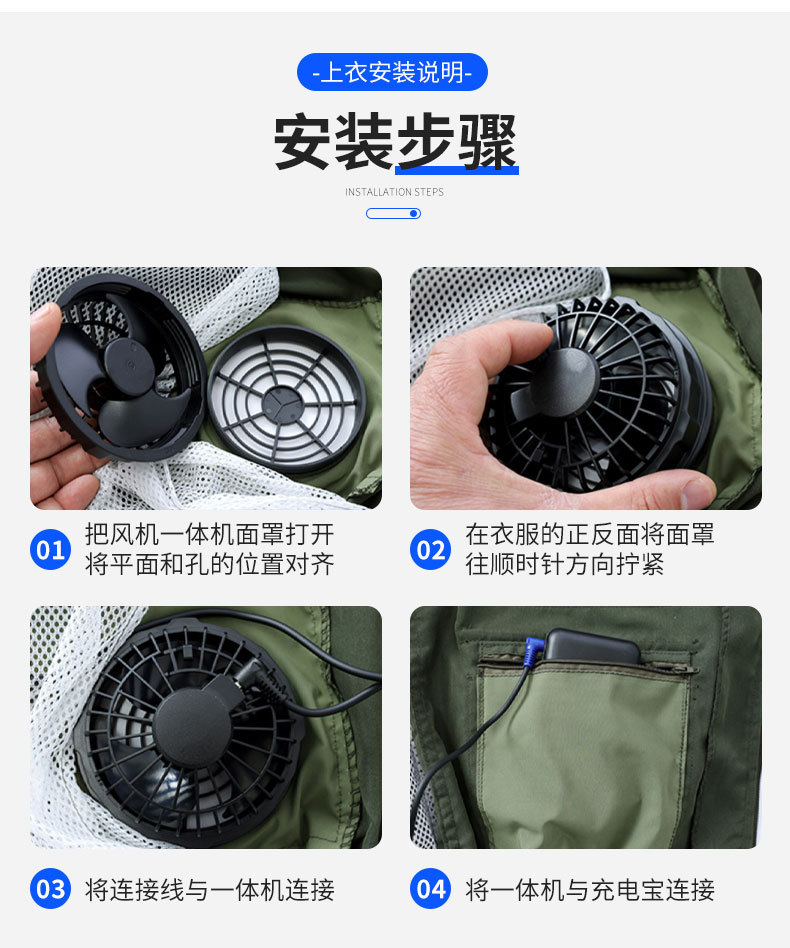 -上衣安装说明-

安装步骤

INSTALLATION STEPS

01 把风机一体机面罩打开 将平面和孔的位置对齐

02 在衣服的正反面将面罩 往顺时针方向拧紧

03 将连接线与一体机连接

04 将一体机与充电宝连接