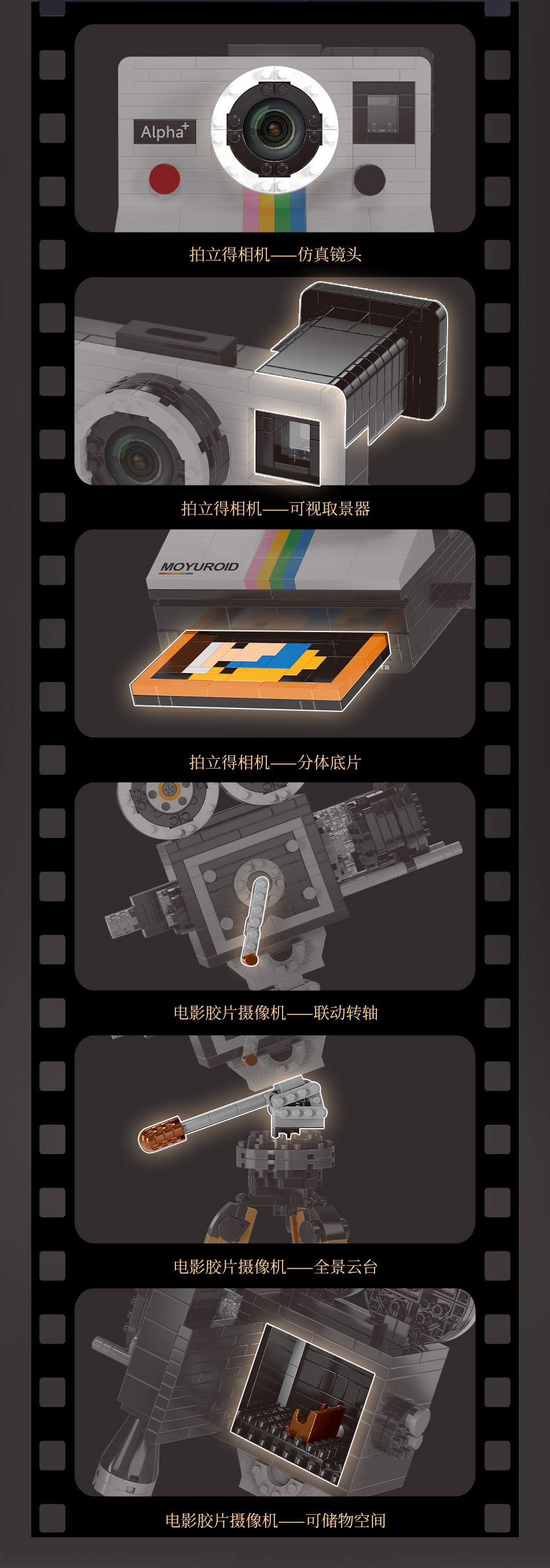 Alpha+

拍立得相机——仿真镜头

拍立得相机——可视取景器

MOYUROID

拍立得相机——分体底片

电影胶片摄像机——联动转轴

电影胶片摄像机——全景云台

电影胶片摄像机——可储物空间