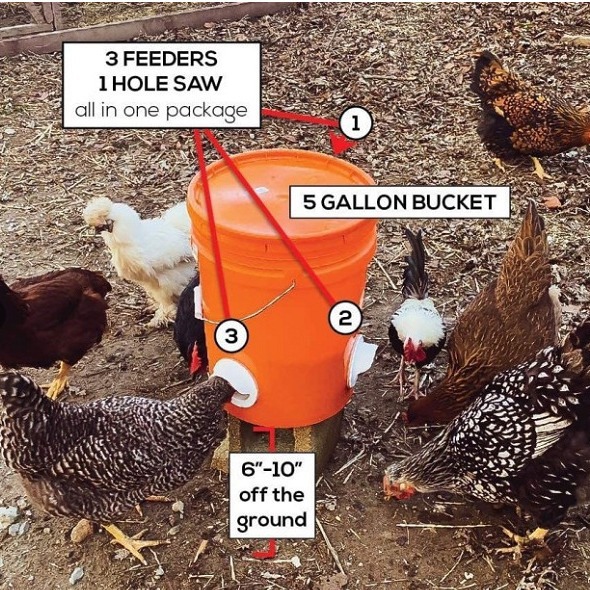 3 FEEDERS
1 HOLE SAW
all in one package

1

5 GALLON BUCKET

2

3

6"-10"
off the
ground