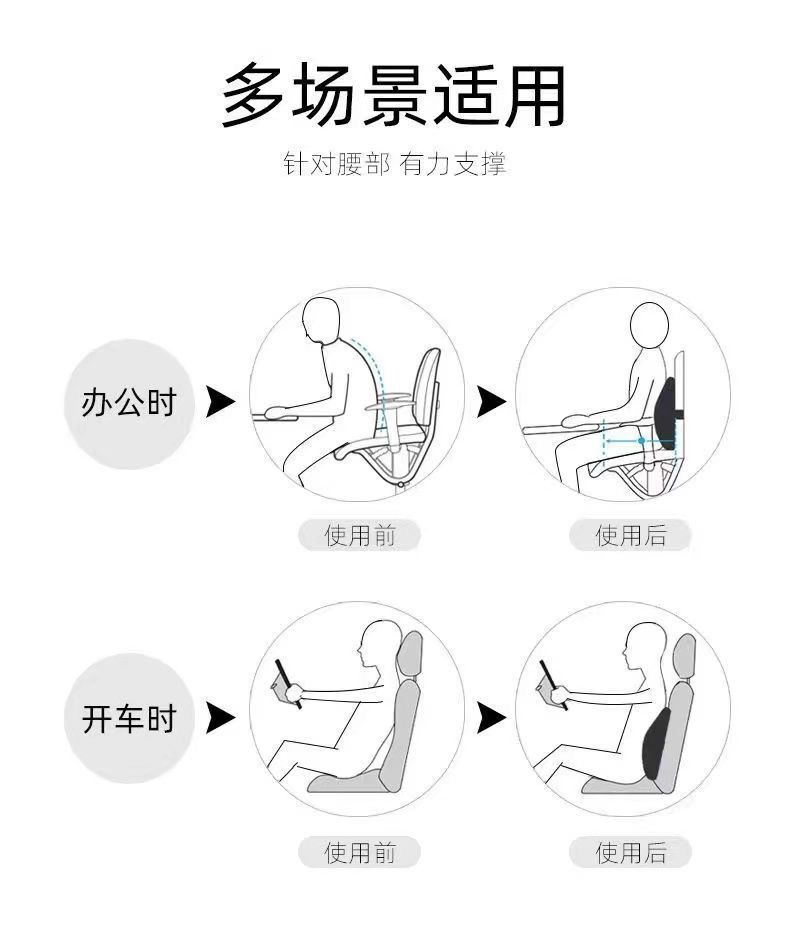 多场景适用

针对腰部 有力支撑

办公时

使用前

使用后

开车时

使用前

使用后