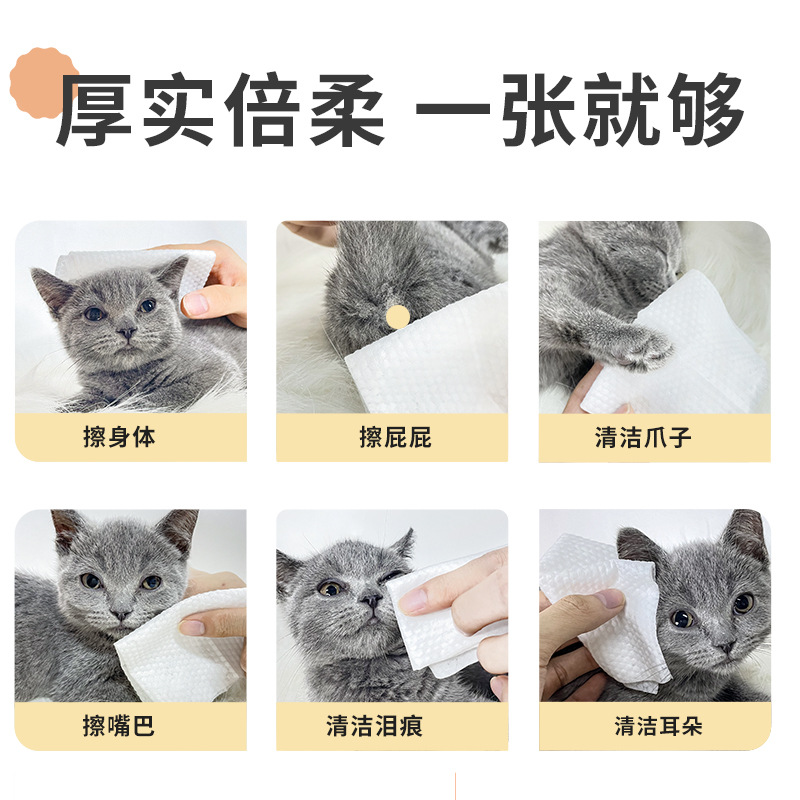 厚实倍柔 一张就够

擦身体

擦屁屁

清洁爪子

擦嘴巴

清洁泪痕

清洁耳朵