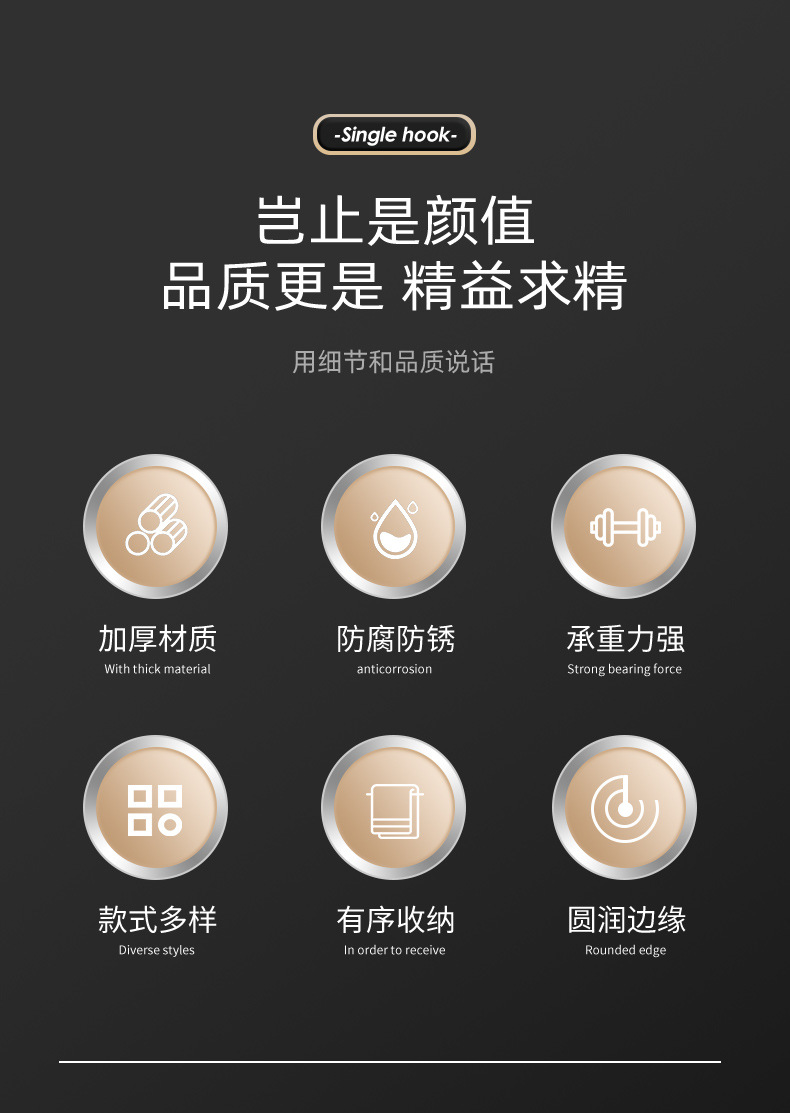 -Single hook-

岂止是颜值
品质更是 精益求精

用细节和品质说话

加厚材质
With thick material

防腐防锈
anticorrosion

承重力强
Strong bearing force

款式多样
Diverse styles

有序收纳
In order to receive

圆润边缘
Rounded edge