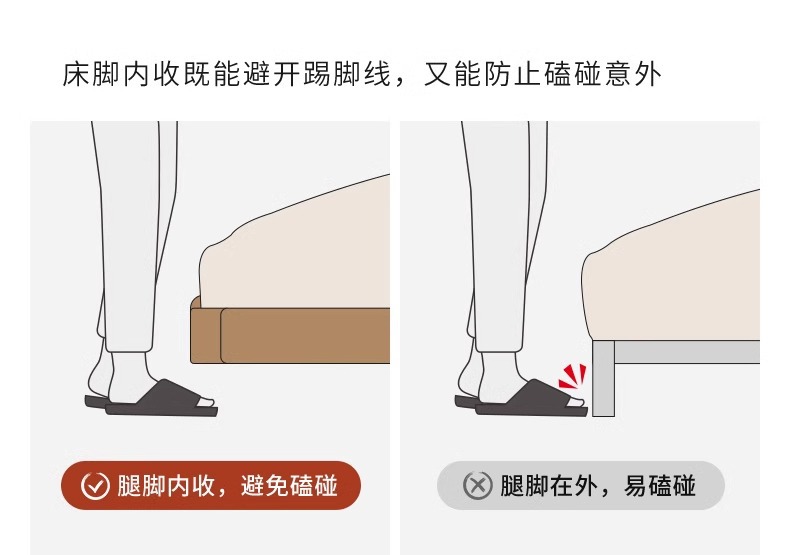 床脚内收既能避开踢脚线，又能防止磕碰意外

腿脚内收，避免磕碰

腿脚在外，易磕碰