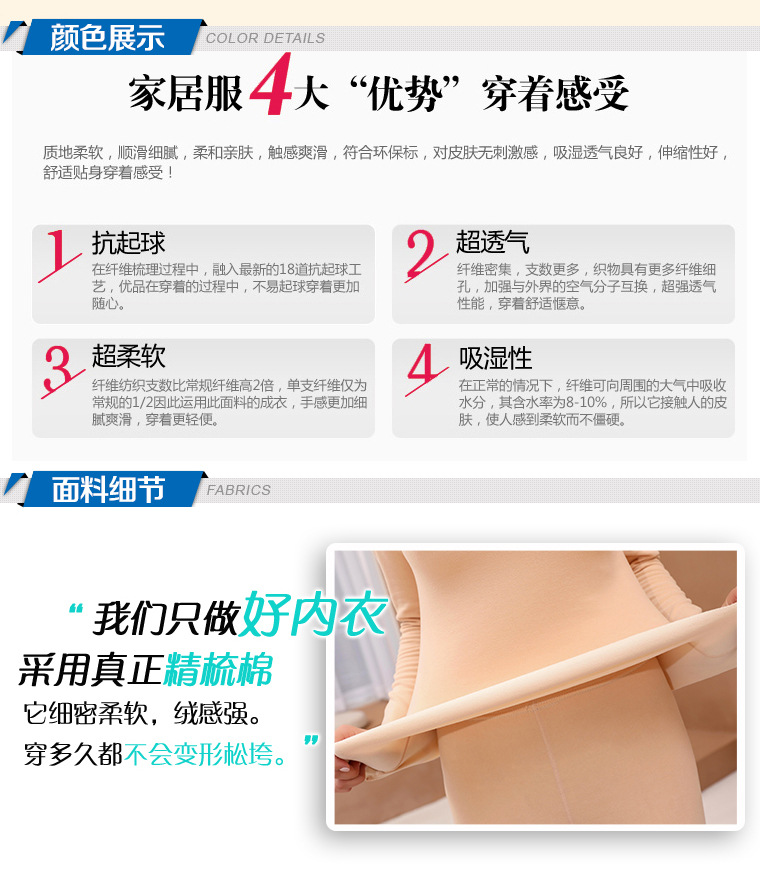 颜色展示 COLOR DETAILS

家居服4大“优势”穿着感受

质地柔软，顺滑细腻，柔和亲肤，触感爽滑，符合环保标，对皮肤无刺激感，吸湿透气良好，伸缩性好，舒适贴身穿着感受！

1 抗起球
在纤维梳理过程中，融入最新的18道抗起球工艺，优品在穿着的过程中，不易起球穿着更加随心。

2 超透气
纤维密集，支数更多，织物具有更多纤维细孔，加强与外界的空气分子互换，超强透气性能，穿着舒适惬意。

3 超柔软
纤维纺织支数比常规纤维高2倍，单支纤维仅为常规的1/2因此运用此面料的成衣，手感更加细腻爽滑，穿着更轻便。

4 吸湿性
在正常的情况下，纤维可向周围的大气中吸收水分，其含水率为8-10%，所以它接触人的皮肤，使人感到柔软而不僵硬。

面料细节 FABRICS

“我们只做好内衣
采用真正精梳棉
它细密柔软，绒感强。
穿多久都不会变形松垮。”