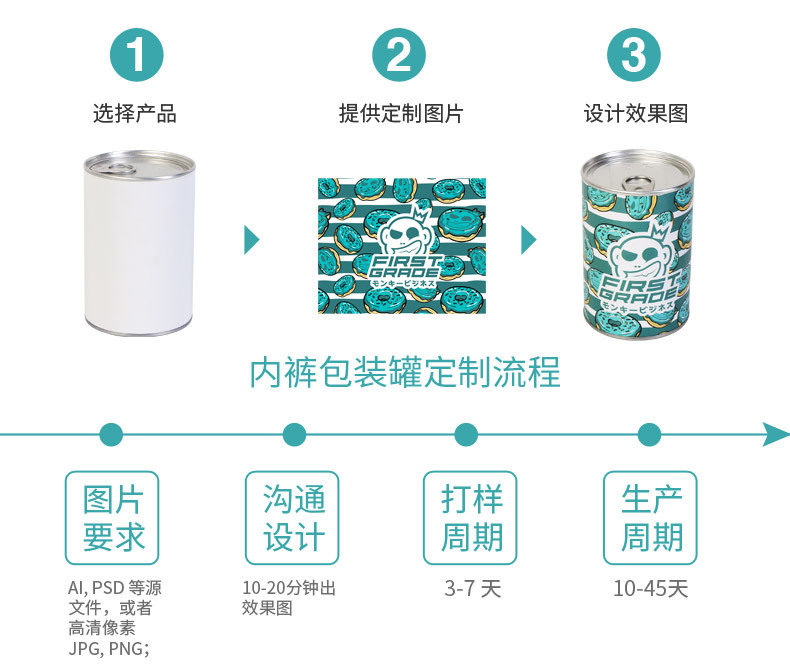 1
选择产品

2
提供定制图片

FIRST GRADE
モンキービジネス

3
设计效果图

FIRST GRADE
モンキービジネス

内裤包装罐定制流程

图片要求

AI, PSD 等源文件，或者高清像素 JPG, PNG;

沟通设计

10-20分钟出效果图

打样周期

3-7 天

生产周期

10-45天