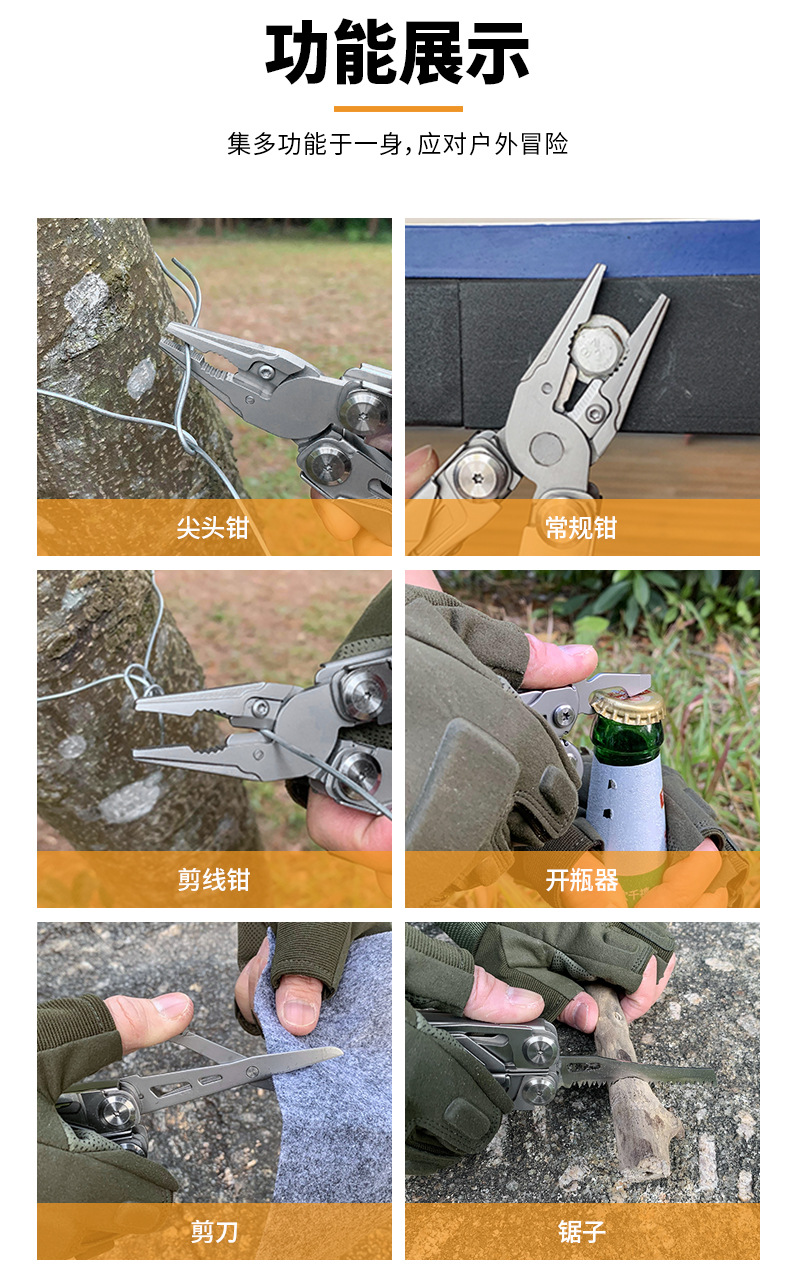 功能展示

集多功能于一身，应对户外冒险

尖头钳

常规钳

剪线钳

开瓶器

剪刀

锯子