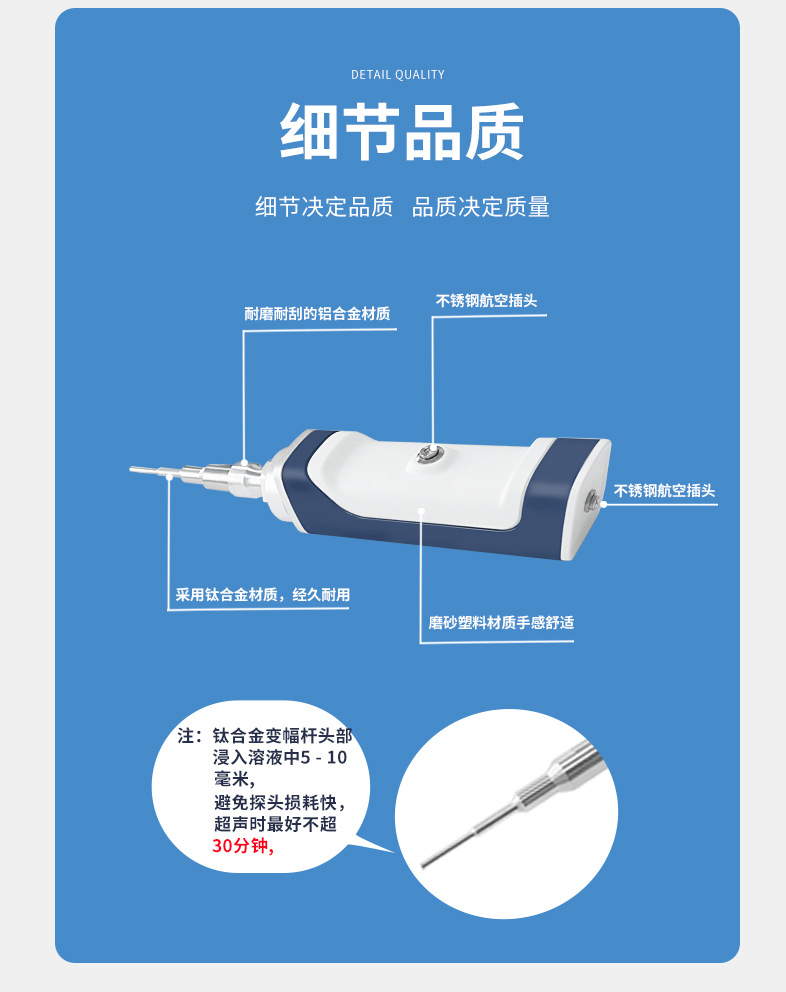 DETAIL QUALITY

细节品质

细节决定品质 品质决定质量

耐磨耐刮的铝合金材质

不锈钢航空插头

不锈钢航空插头

采用钛合金材质，经久耐用

磨砂塑料材质手感舒适

注：钛合金变幅杆头部浸入溶液中5 - 10毫米，避免探头损耗快，超声时最好不超30分钟，