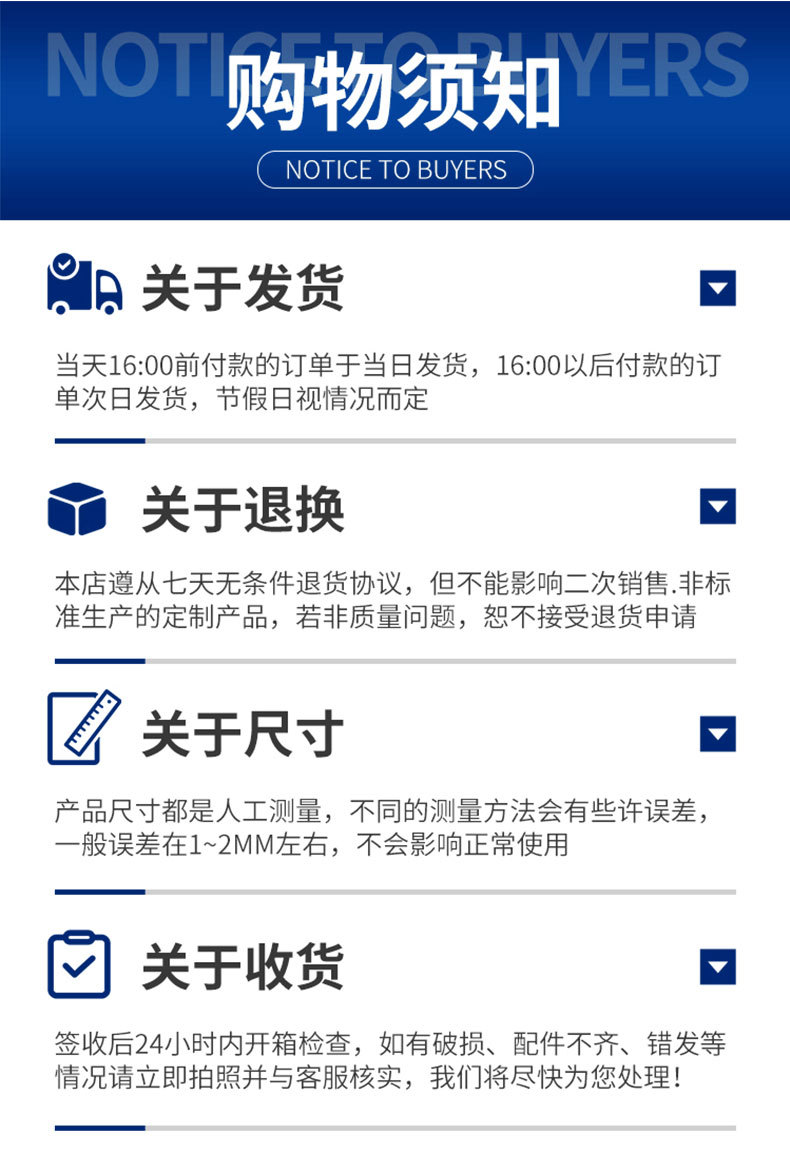 NOTICE TO BUYERS

购物须知

NOTICE TO BUYERS

关于发货

当天16:00前付款的订单于当日发货，16:00以后付款的订单次日发货，节假日视情况而定

关于退换

本店遵从七天无条件退货协议，但不能影响二次销售.非标准生产的定制产品，若非质量问题，恕不接受退货申请

关于尺寸

产品尺寸都是人工测量，不同的测量方法会有些许误差，一般误差在1~2MM左右，不会影响正常使用

关于收货

签收后24小时内开箱检查，如有破损、配件不齐、错发等情况请立即拍照并与客服核实，我们将尽快为您处理！