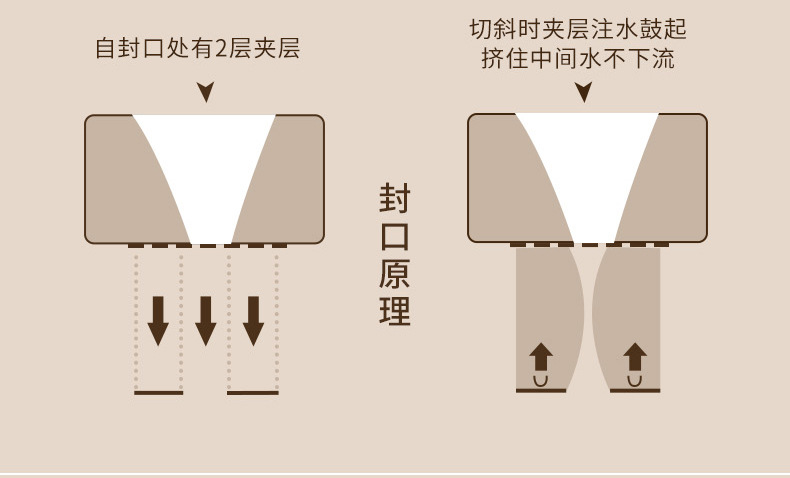 自封口处有2层夹层

封口原理

切斜时夹层注水鼓起
挤住中间水不下流