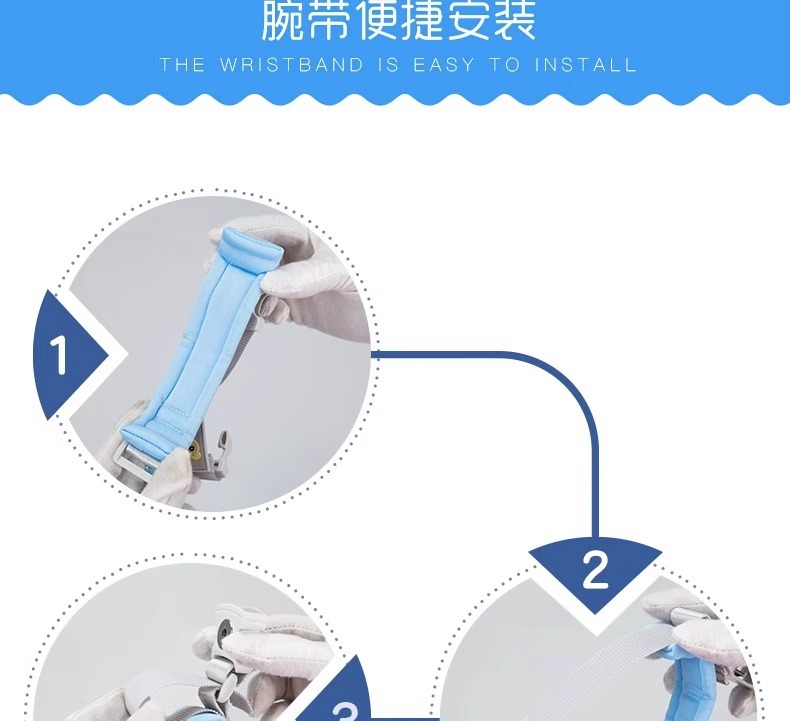 腕带便捷安装

THE WRISTBAND IS EASY TO INSTALL

1

2

3