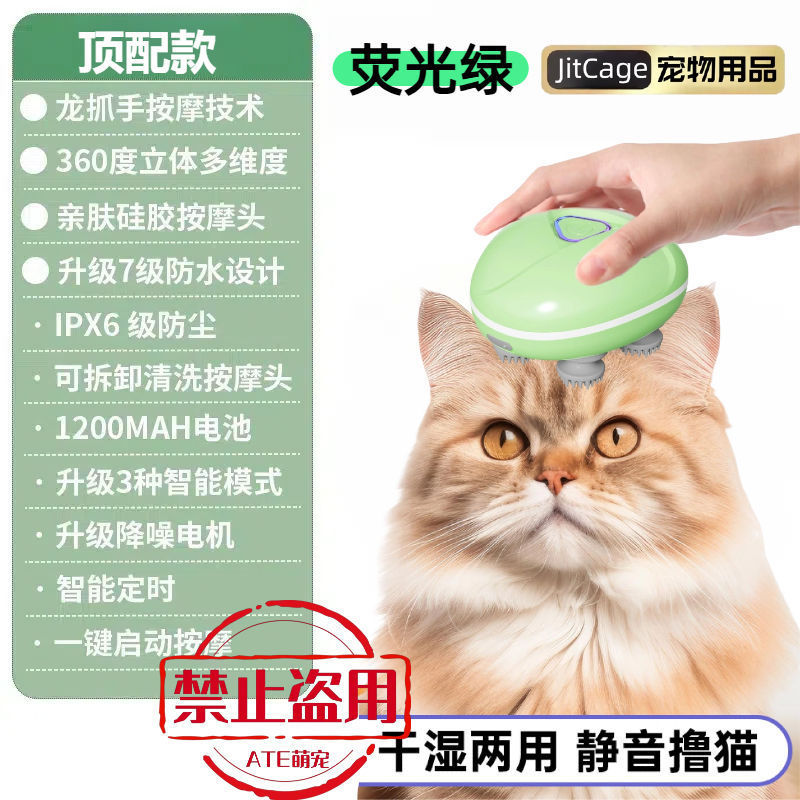 顶配款
龙抓手按摩技术
360度立体多维度
亲肤硅胶按摩头
升级7级防水设计
· IPX6 级防尘
· 可拆卸清洗按摩头
· 1200MAH电池
· 升级3种智能模式
· 升级降噪电机
· 智能定时
· 一键启动按摩

荧光绿

JitCage 宠物用品

禁止盗用
ATE萌宠

干湿两用 静音撸猫