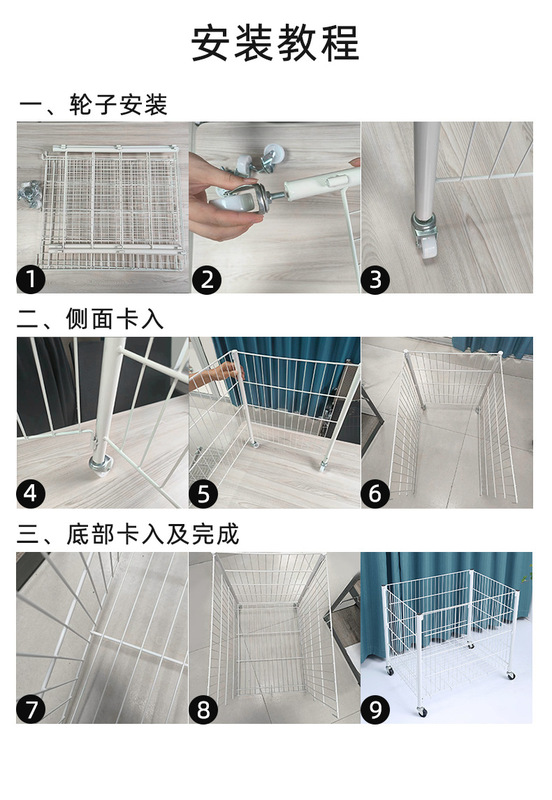 安装教程

一、轮子安装

1 2 3

二、侧面卡入

4 5 6

三、底部卡入及完成

7 8 9