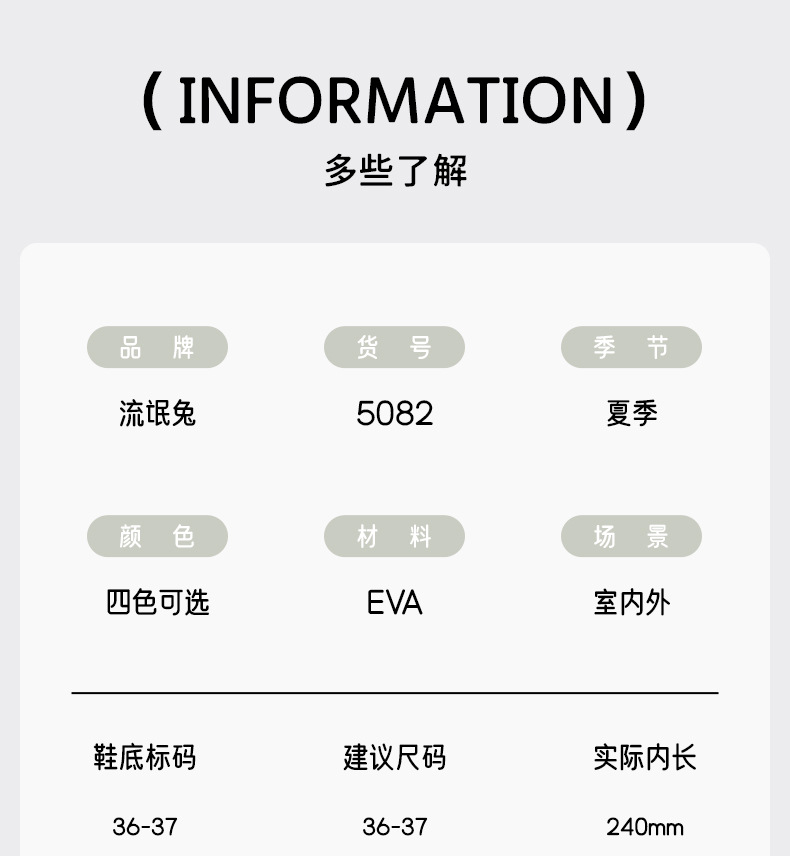 ( INFORMATION )

多些了解

品 牌
流氓兔

货 号
5082

季 节
夏季

颜 色
四色可选

材 料
EVA

场 景
室内外

| 鞋底标码 | 建议尺码 | 实际内长 |
|---|---|---|
| 36-37 | 36-37 | 240mm |