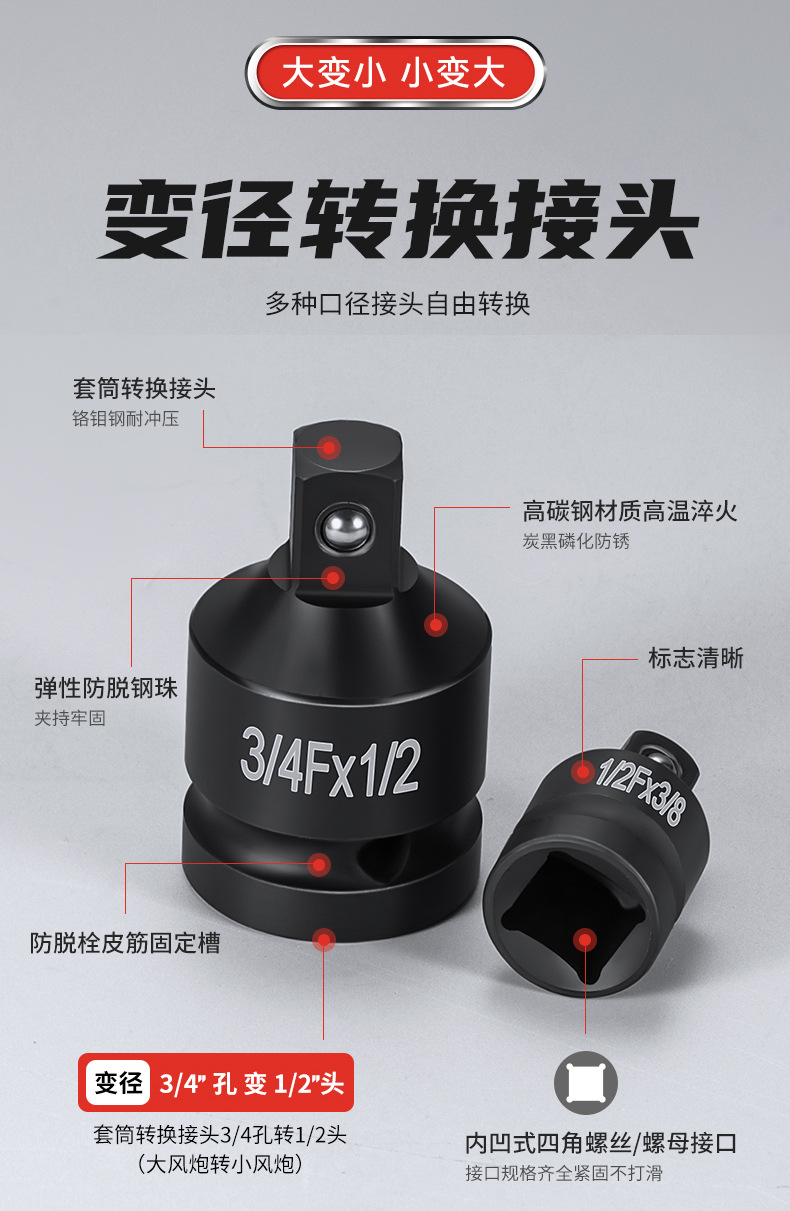 大变小 小变大

变径转换接头

多种口径接头自由转换

套筒转换接头
铬钼钢耐冲压

高碳钢材质高温淬火
炭黑磷化防锈

弹性防脱钢珠
夹持牢固

标志清晰

3/4Fx1/2

1/2Fx3/8

防脱栓皮筋固定槽

变径 3/4" 孔 变 1/2"头

套筒转换接头3/4孔转1/2头
（大风炮转小风炮）

内凹式四角螺丝/螺母接口
接口规格齐全紧固不打滑