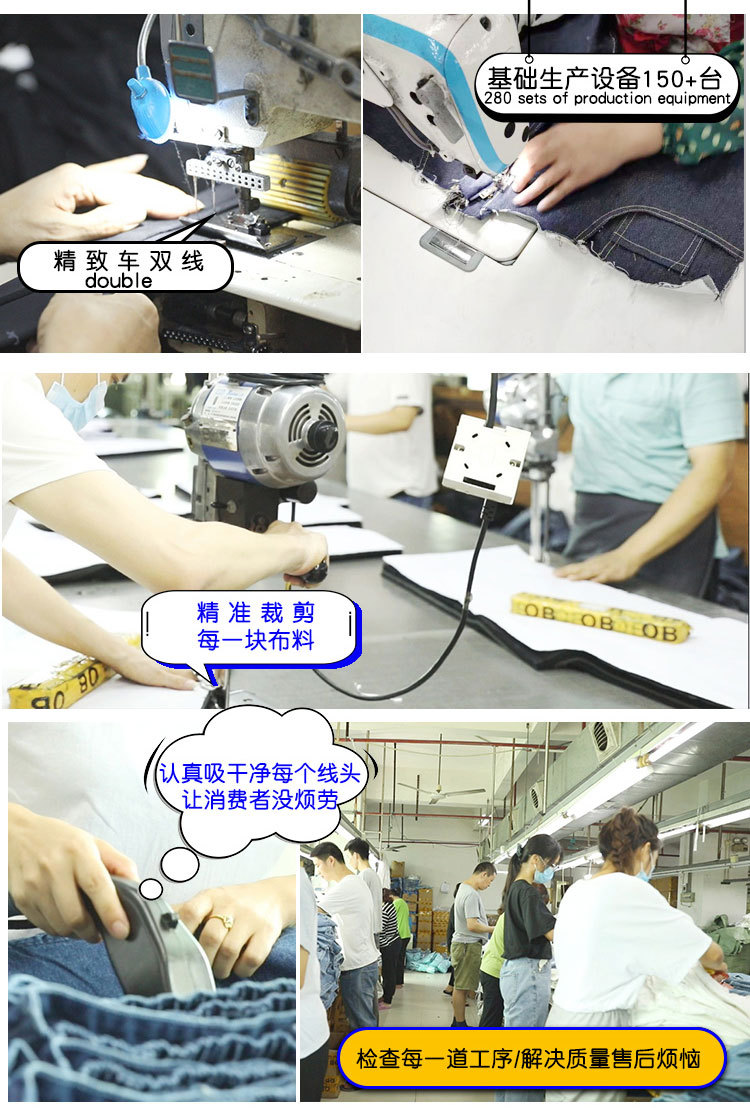 精致车双线
double

基础生产设备150+台
280 sets of production equipment

精准裁剪
每一块布料

OB OB OB

OB

认真吸干净每个线头
让消费者没烦劳

检查每一道工序/解决质量售后烦恼