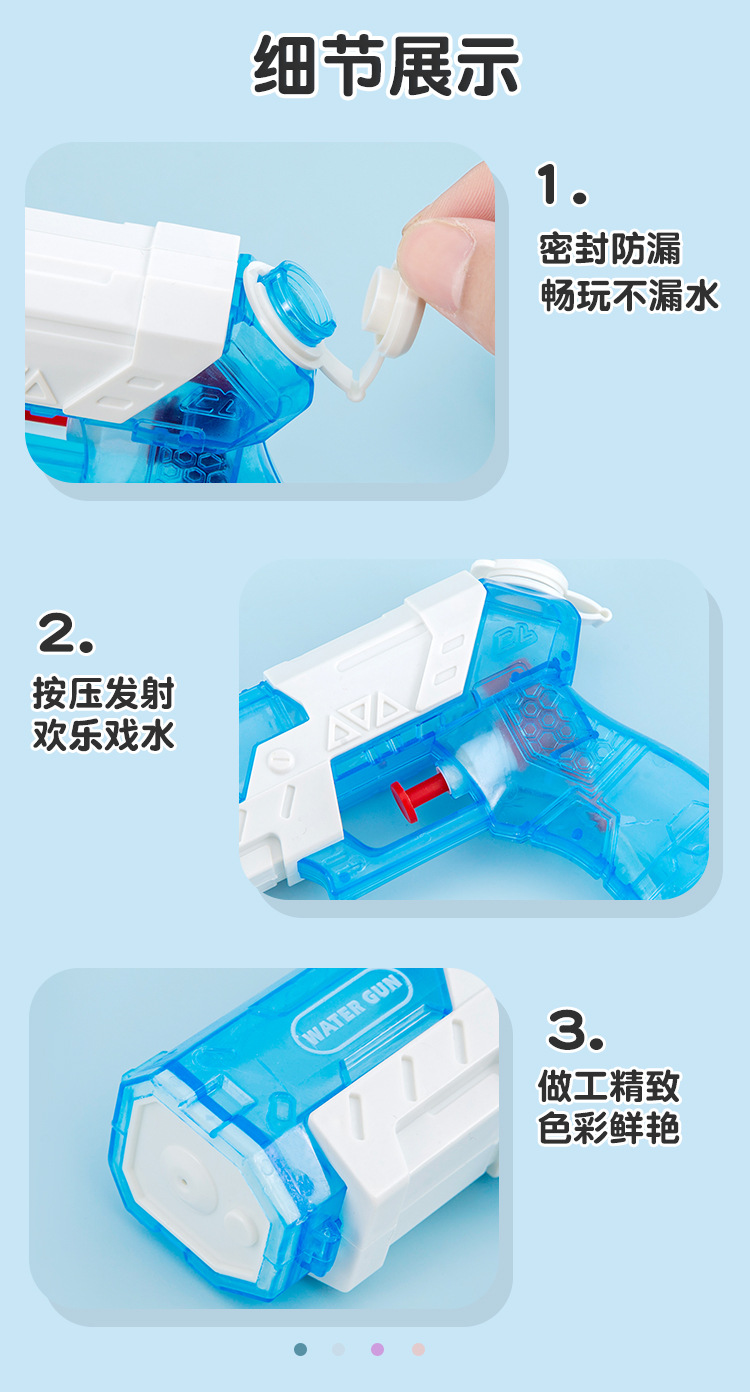 细节展示

1.
密封防漏
畅玩不漏水

2.
按压发射
欢乐戏水

WATER GUN

3.
做工精致
色彩鲜艳