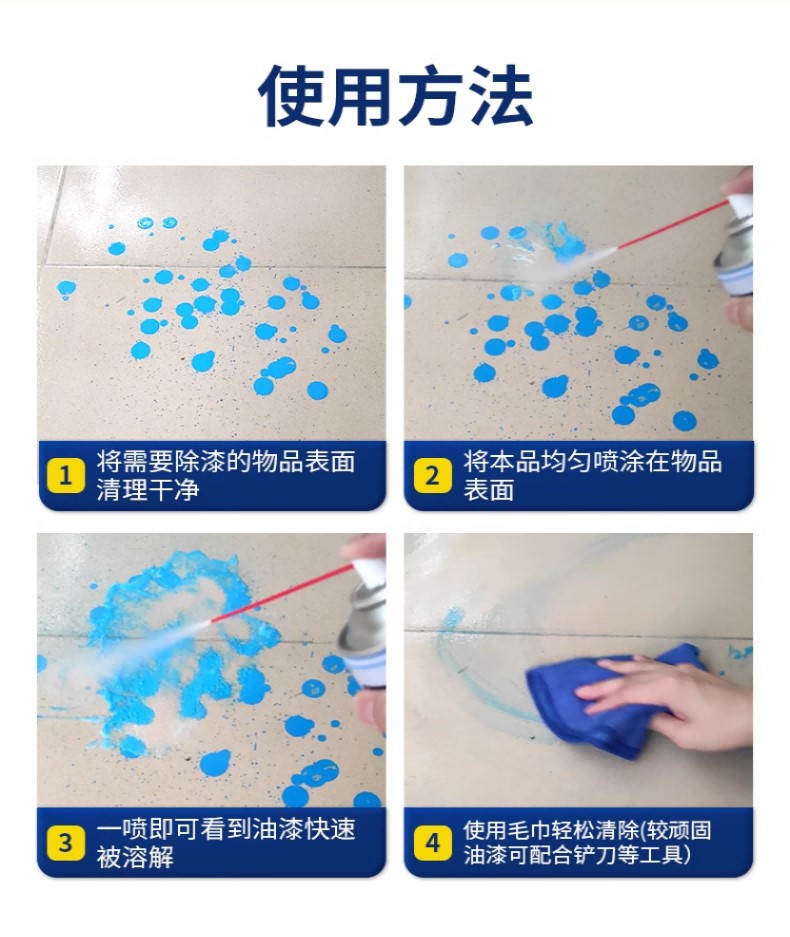 使用方法

1 将需要除漆的物品表面清理干净

2 将本品均匀喷涂在物品表面

3 一喷即可看到油漆快速被溶解

4 使用毛巾轻松清除(较顽固油漆可配合铲刀等工具)