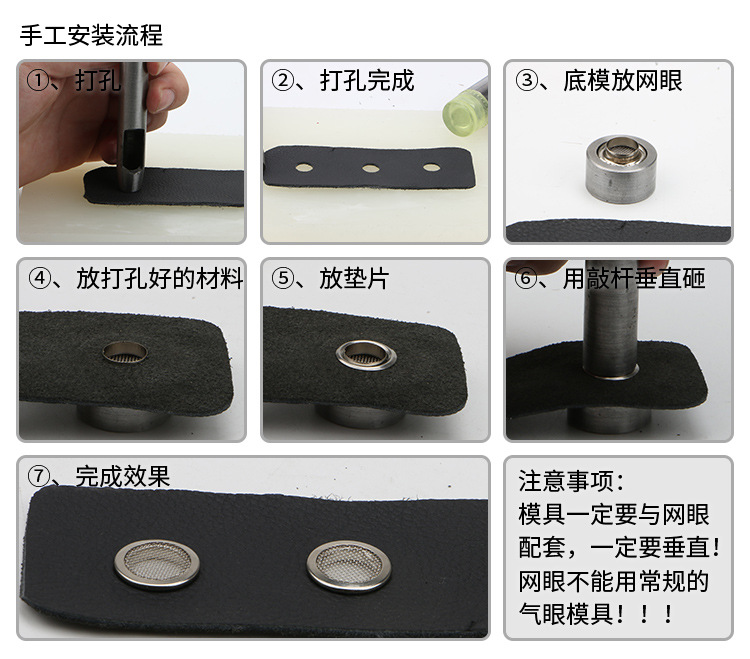 手工安装流程

①、打孔

②、打孔完成

③、底模放网眼

④、放打孔好的材料

⑤、放垫片

⑥、用敲杆垂直砸

⑦、完成效果

注意事项:
模具一定要与网眼配套，一定要垂直！网眼不能用常规的气眼模具！！！