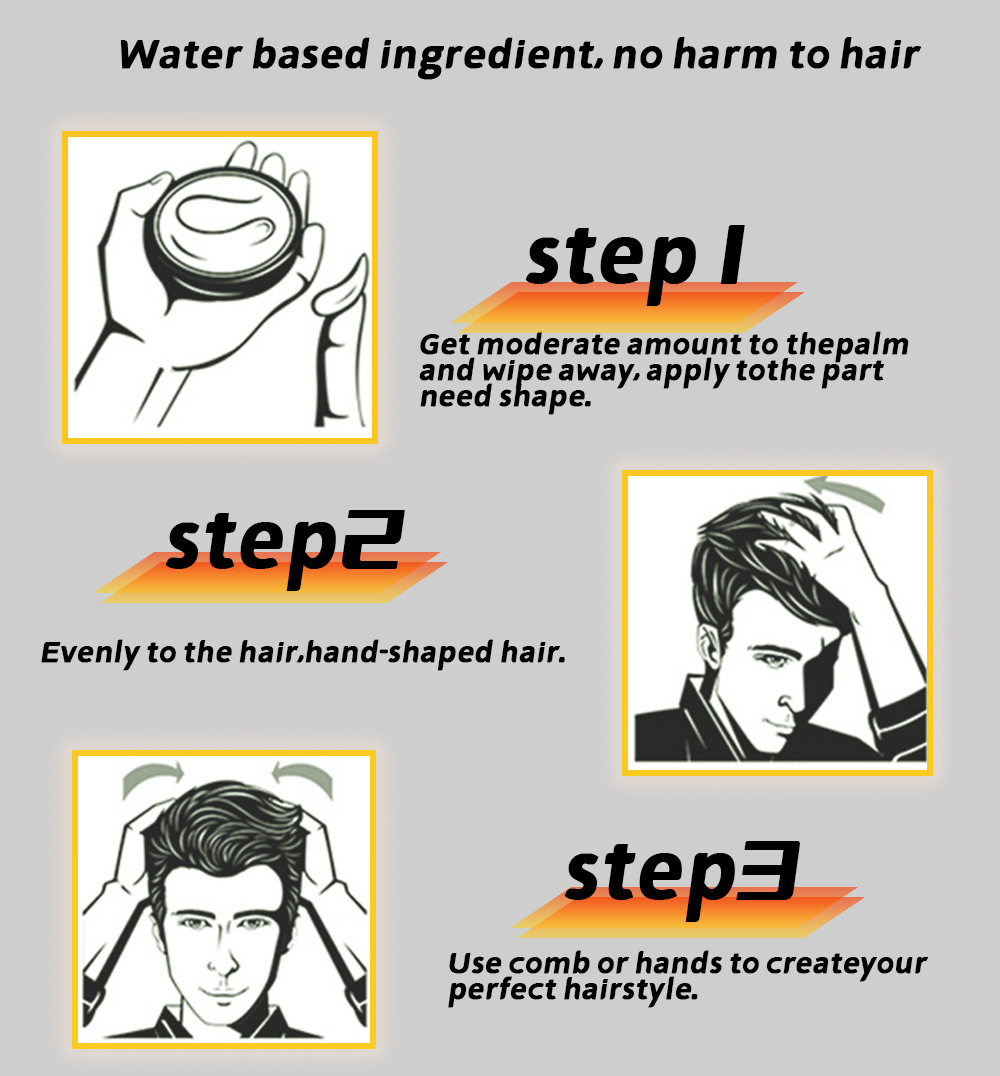 Water based ingredient, no harm to hair

step 1

Get moderate amount to thepalm and wipe away, apply tothe part need shape.

step2

Evenly to the hair,hand-shaped hair.

step3

Use comb or hands to createyour perfect hairstyle.