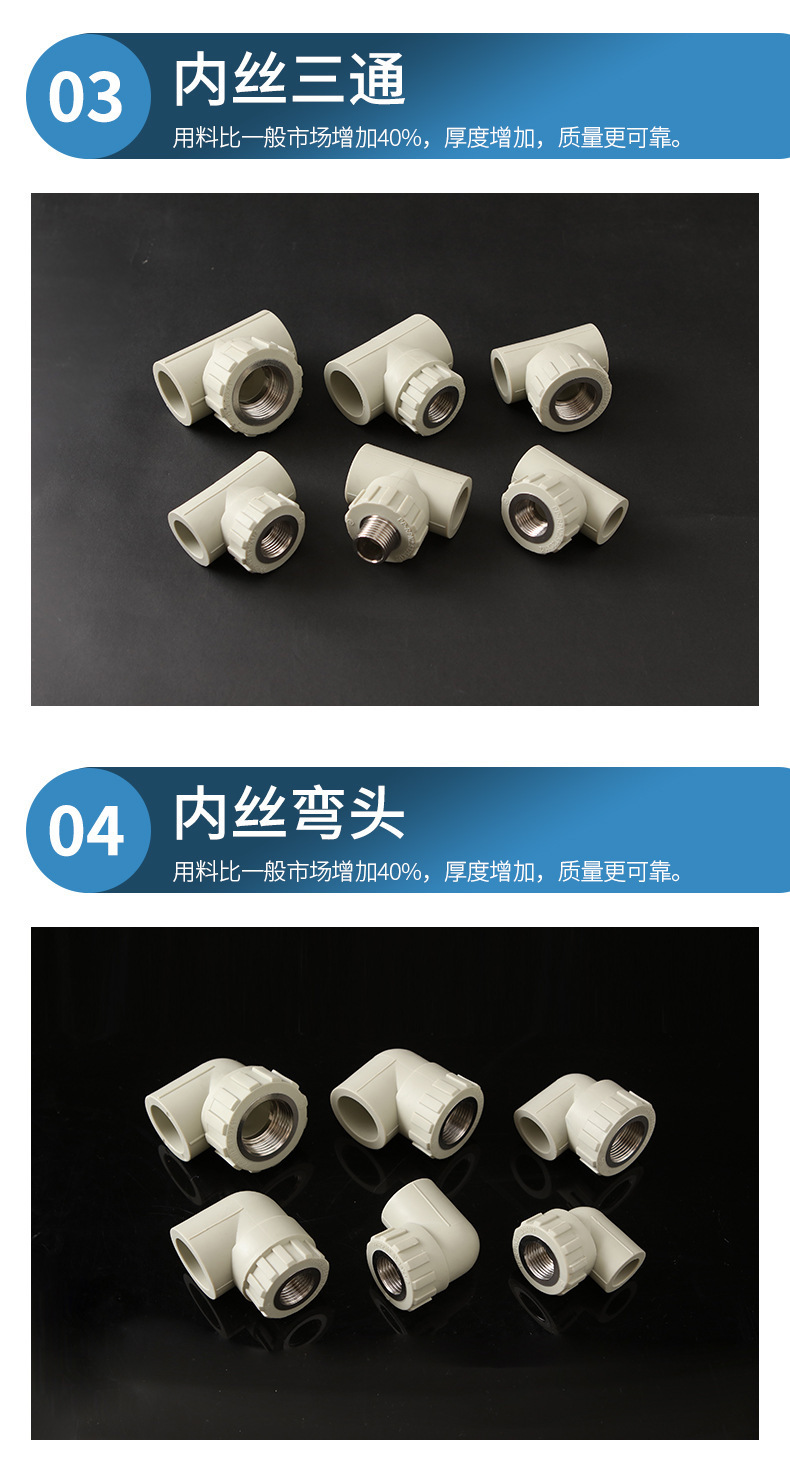 03
内丝三通
用料比一般市场增加40%，厚度增加，质量更可靠。

04
内丝弯头
用料比一般市场增加40%，厚度增加，质量更可靠。