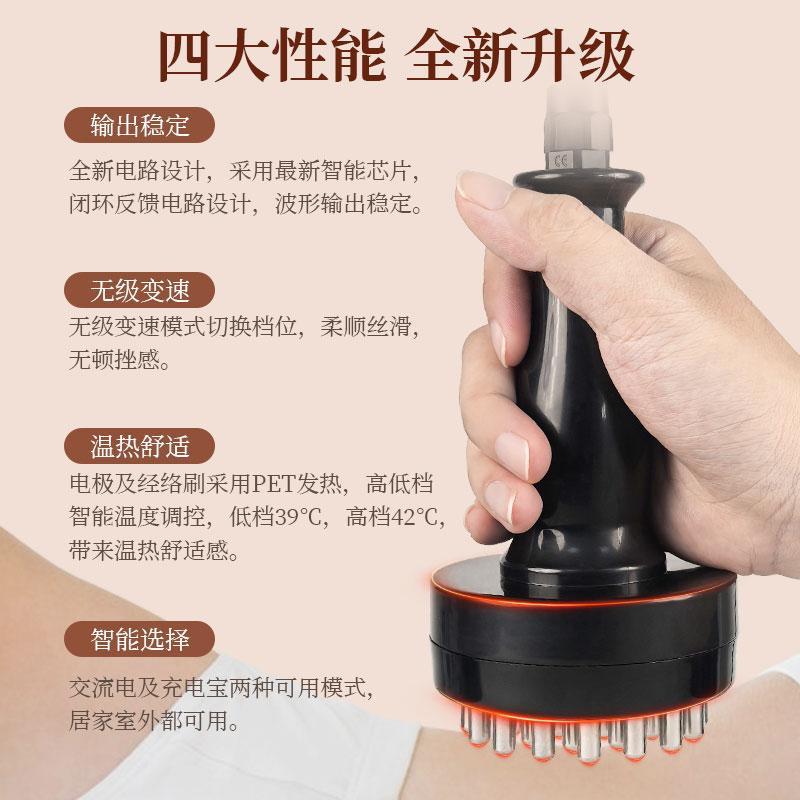 四大性能 全新升级

输出稳定

全新电路设计，采用最新智能芯片，闭环反馈电路设计，波形输出稳定。

无级变速

无级变速模式切换档位，柔顺丝滑，无顿挫感。

温热舒适

电极及经络刷采用PET发热，高低档智能温度调控，低档39°C，高档42°C，带来温热舒适感。

智能选择

交流电及充电宝两种可用模式，居家室外都可用。

CE