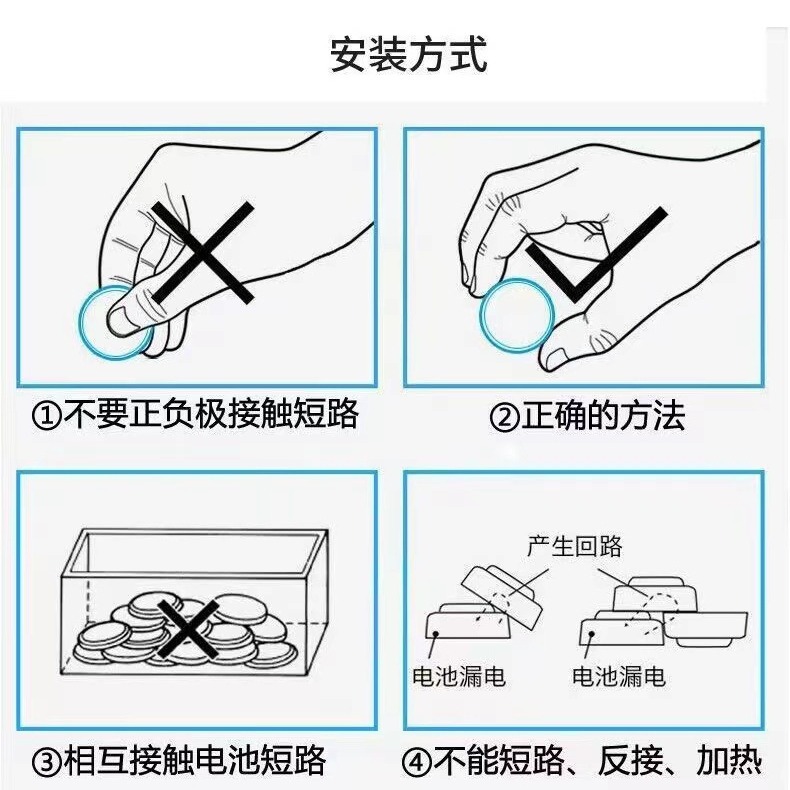 安装方式

①不要正负极接触短路

②正确的方法

③相互接触电池短路

产生回路

电池漏电

电池漏电

④不能短路、反接、加热