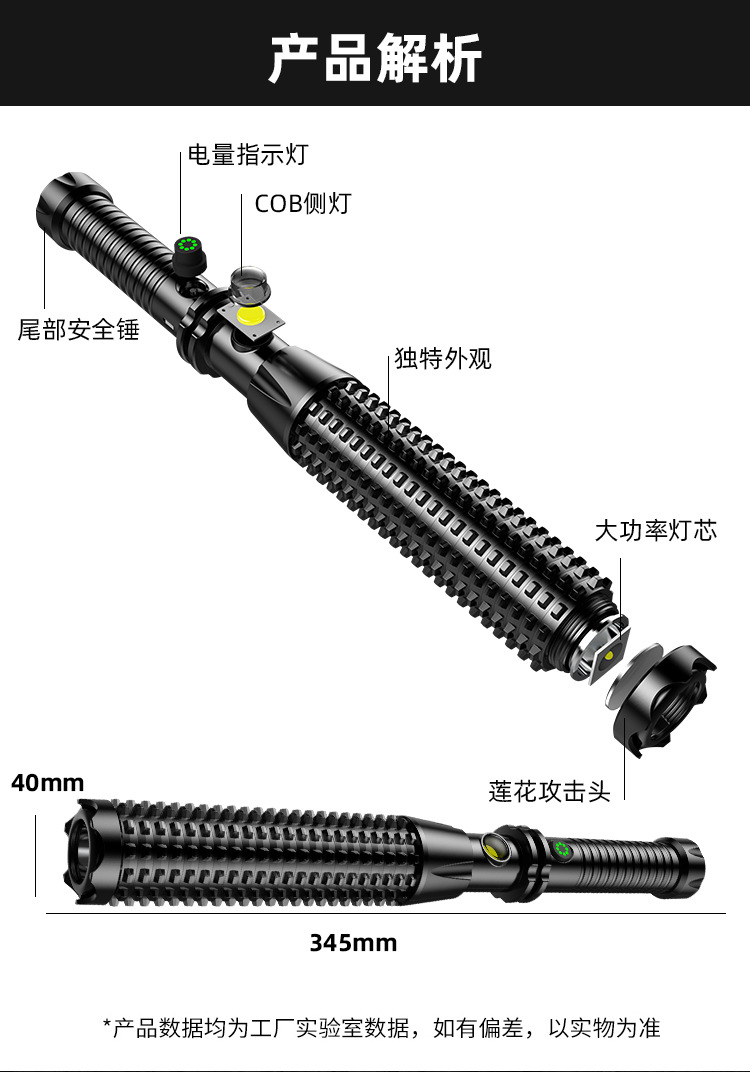 产品解析

电量指示灯

COB侧灯

尾部安全锤

独特外观

大功率灯芯

莲花攻击头

40mm

345mm

*产品数据均为工厂实验室数据，如有偏差，以实物为准