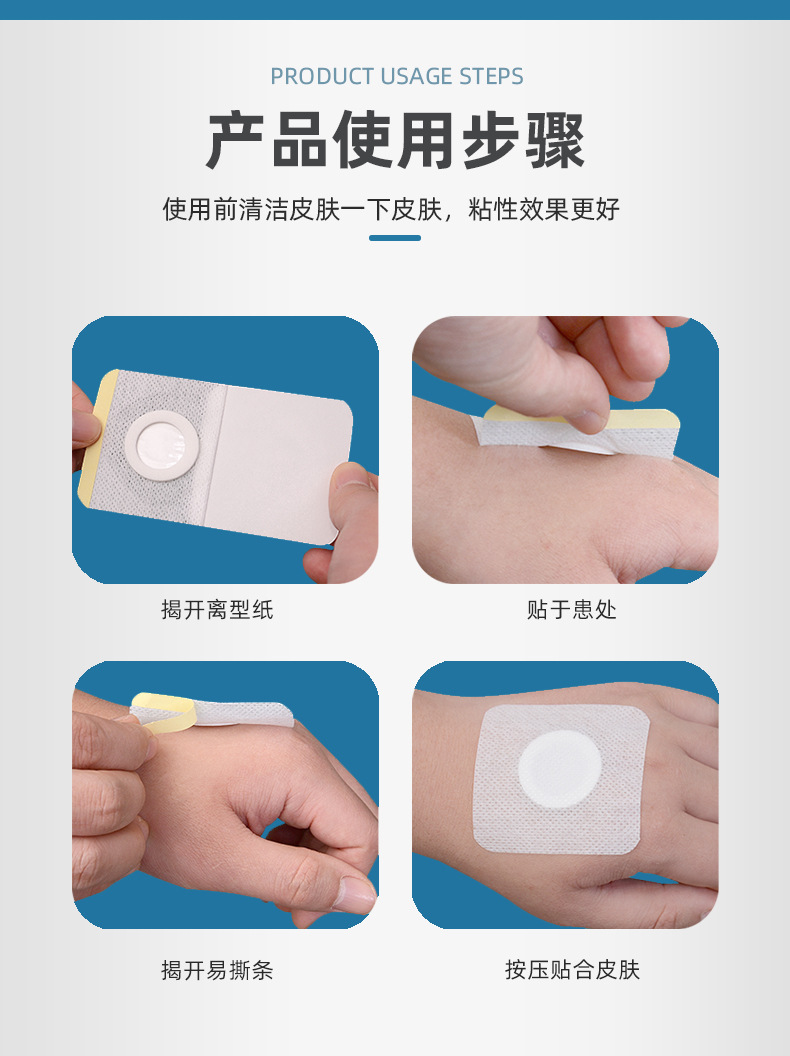 PRODUCT USAGE STEPS

产品使用步骤

使用前清洁皮肤一下皮肤，粘性效果更好

揭开离型纸

贴于患处

揭开易撕条

按压贴合皮肤