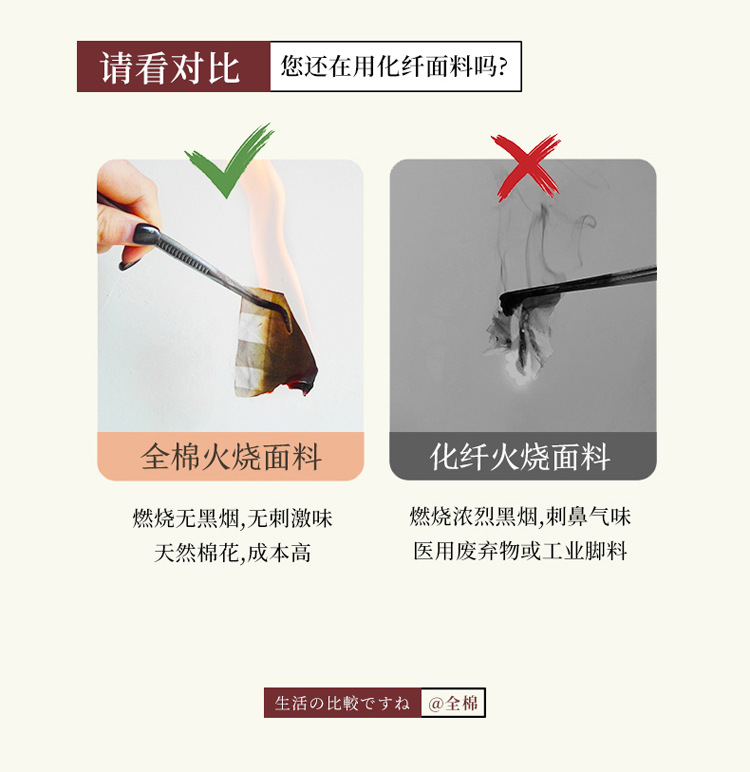 请看对比 您还在用化纤面料吗?

全棉火烧面料

燃烧无黑烟,无刺激味
天然棉花,成本高

化纤火烧面料

燃烧浓烈黑烟,刺鼻气味
医用废弃物或工业脚料

生活の比較ですね @全棉